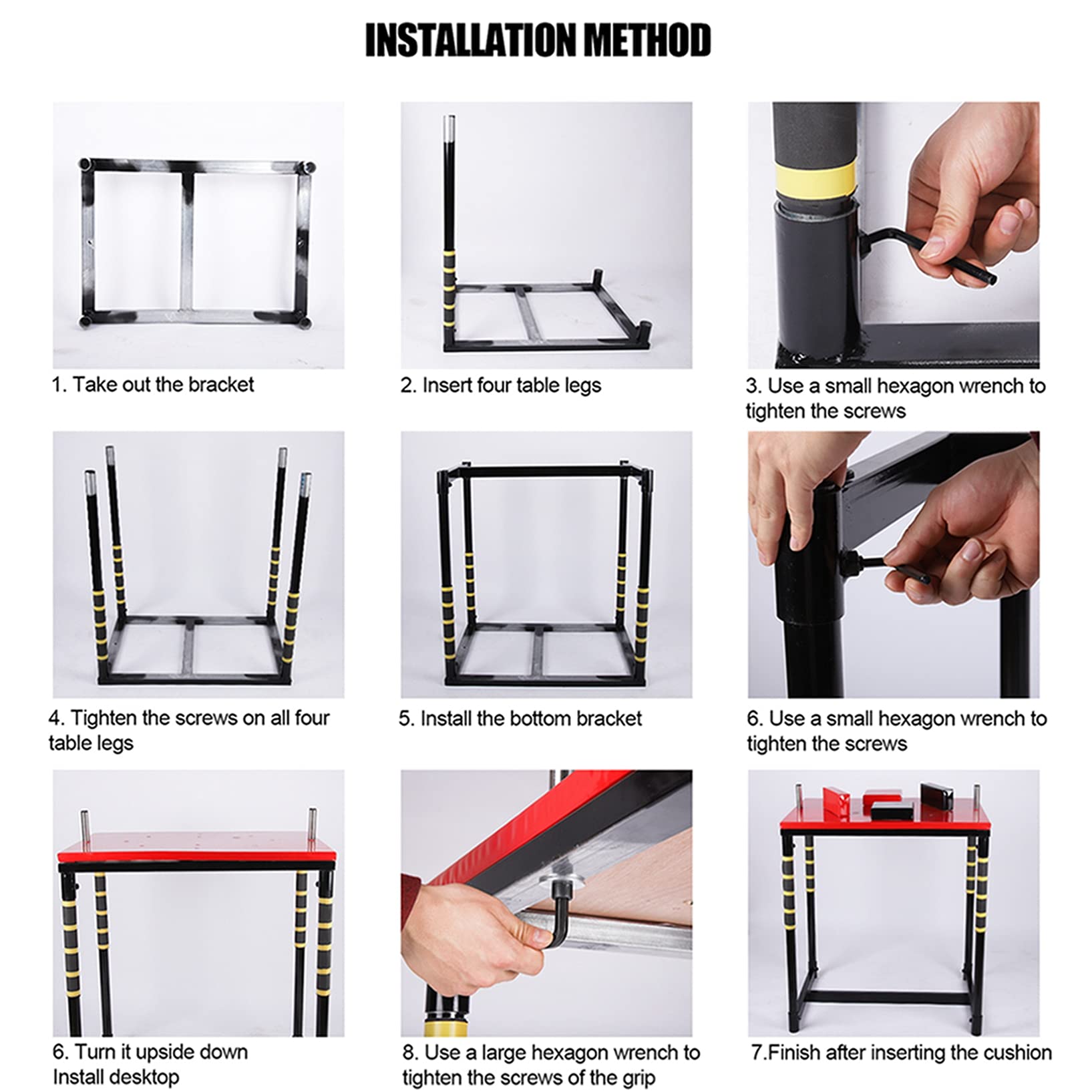 INSTALLATION METHOD

1. Take out the bracket

2. Insert four table legs

3. Use a small hexagon wrench to tighten the screws

4. Tighten the screws on all four table legs

5. Install the bottom bracket

6. Use a small hexagon wrench to tighten the screws

6. Turn it upside down
Install desktop

8. Use a large hexagon wrench to tighten the screws of the grip

7.Finish after inserting the cushion