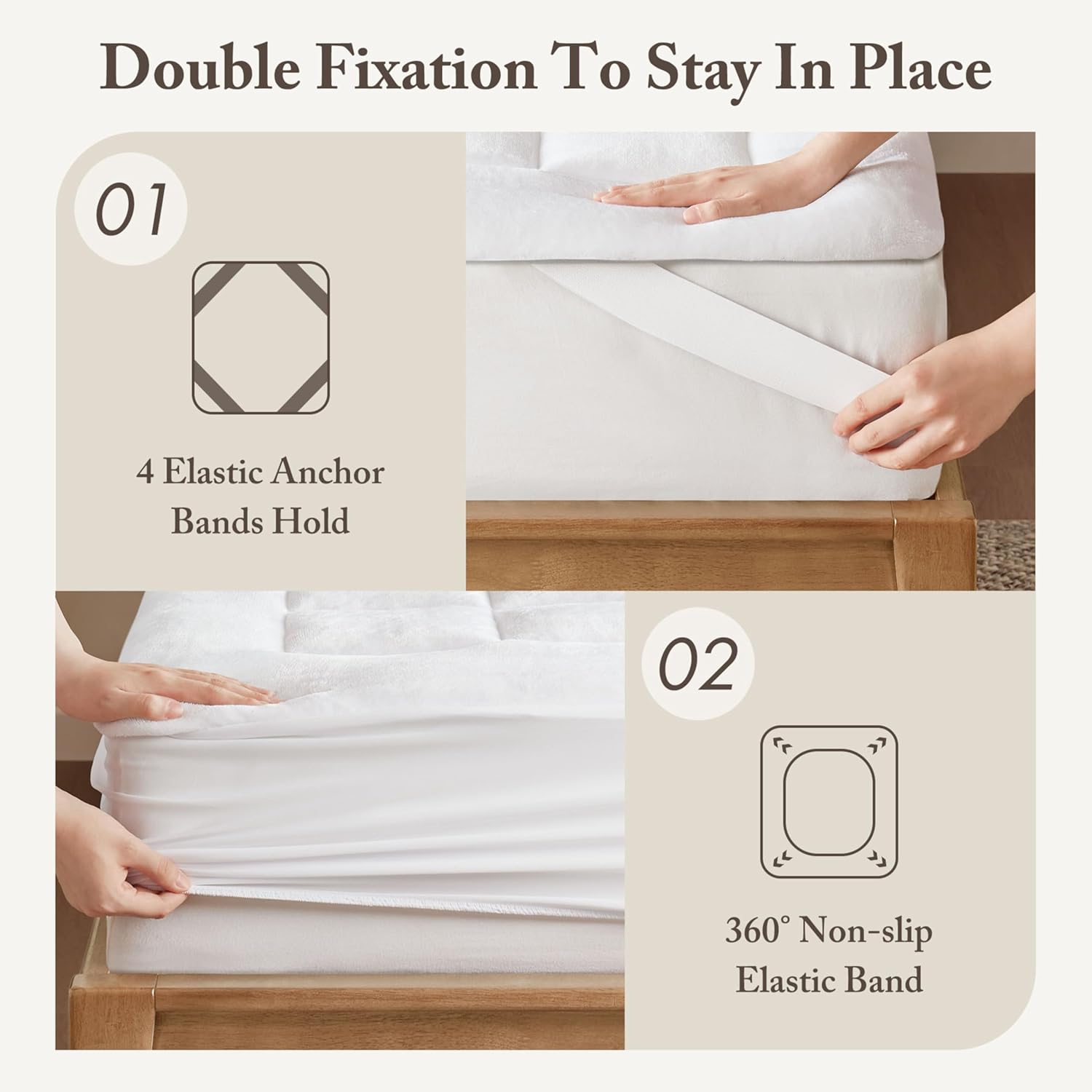 Double Fixation To Stay In Place

01

4 Elastic Anchor Bands Hold

02

360° Non-slip Elastic Band