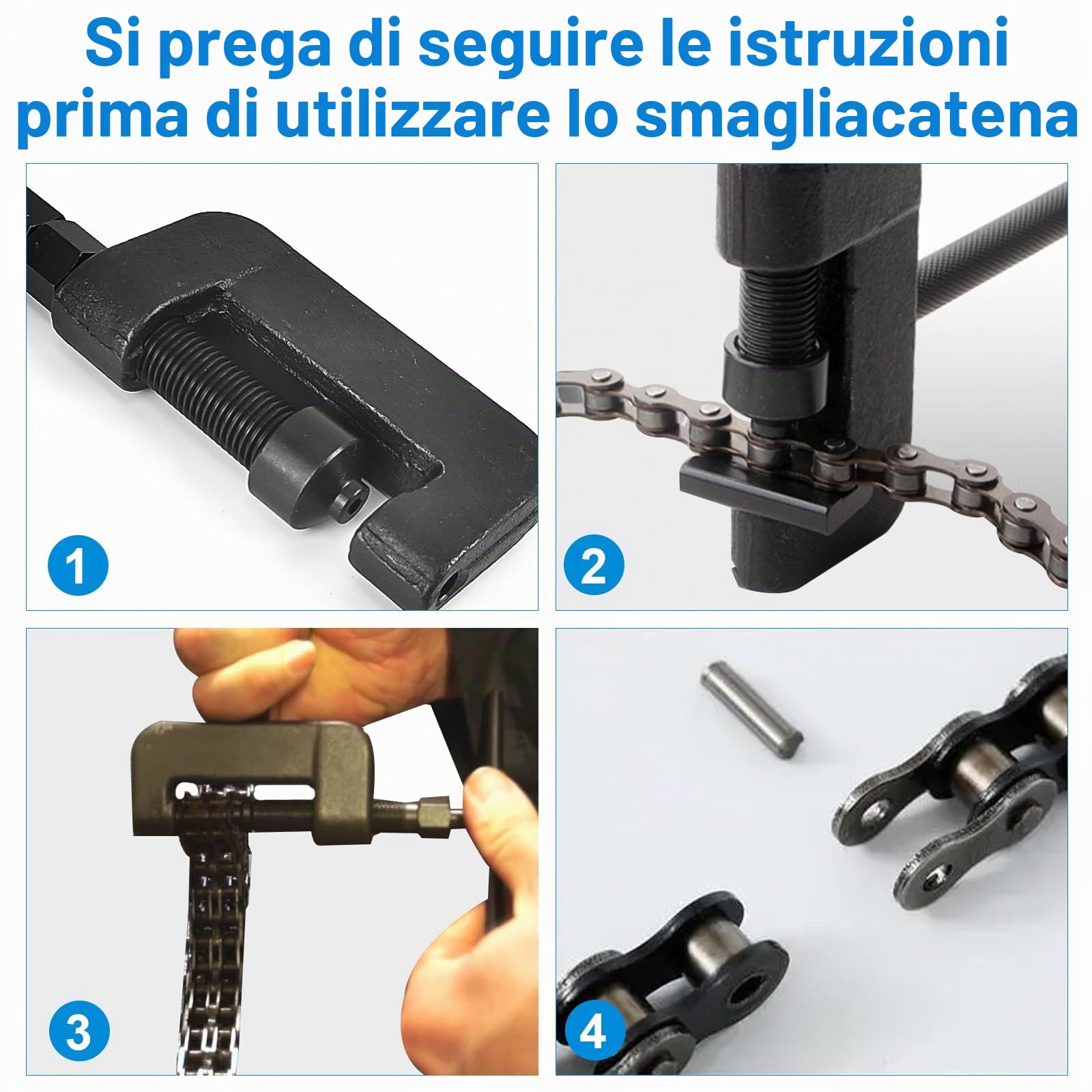 Si prega di seguire le istruzioni prima di utilizzare lo smagliacatena

1

2

3

4