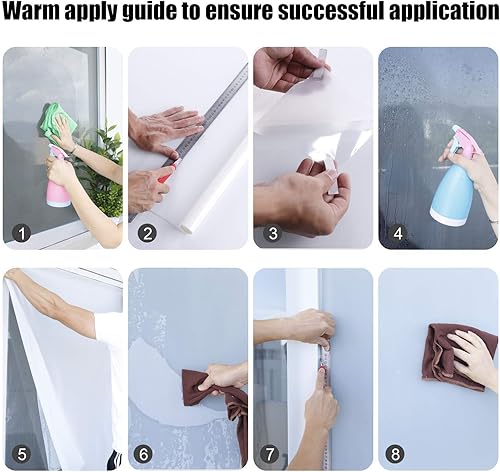 Warm apply guide to ensure successful application

1

2

3

4

5

6

7

8