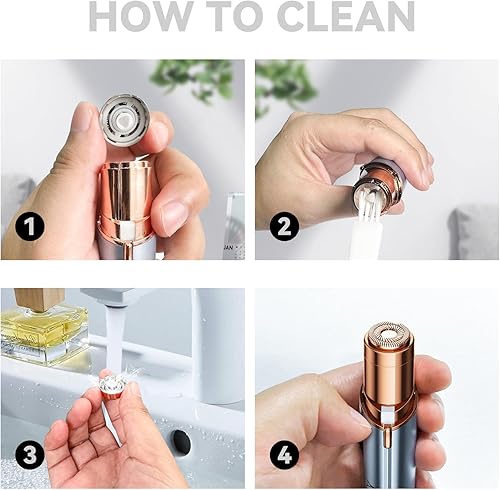 HOW TO CLEAN

1

2

3

4