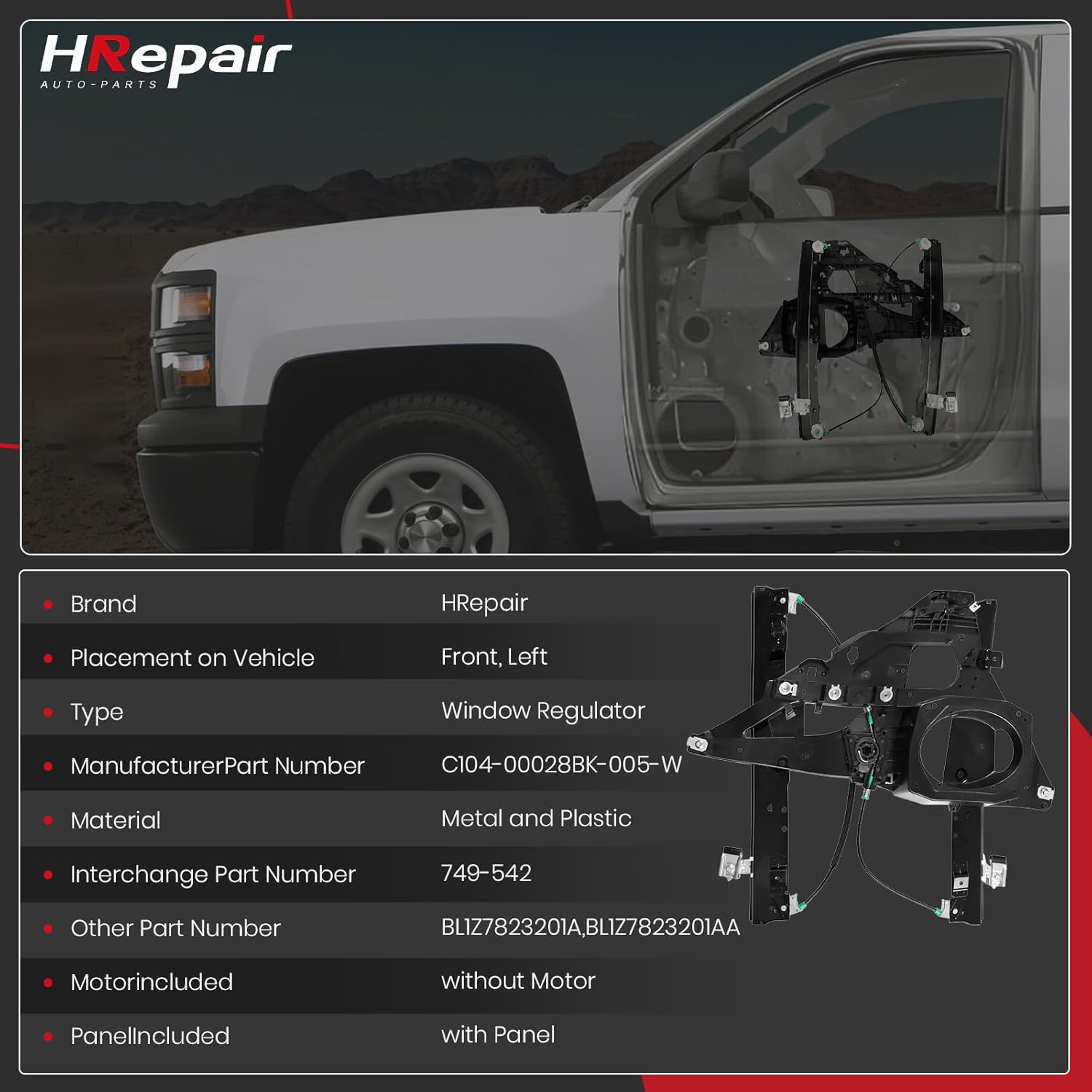 HRepair
AUTO-PARTS

| | |
|---|---|
| Brand | HRepair |
| Placement on Vehicle | Front, Left |
| Type | Window Regulator |
| ManufacturerPart Number | C104-00028BK-005-W |
| Material | Metal and Plastic |
| Interchange Part Number | 749-542 |
| Other Part Number | BL1Z7823201A,BL1Z7823201AA |
| Motorincluded | without Motor |
| PanelIncluded | with Panel |