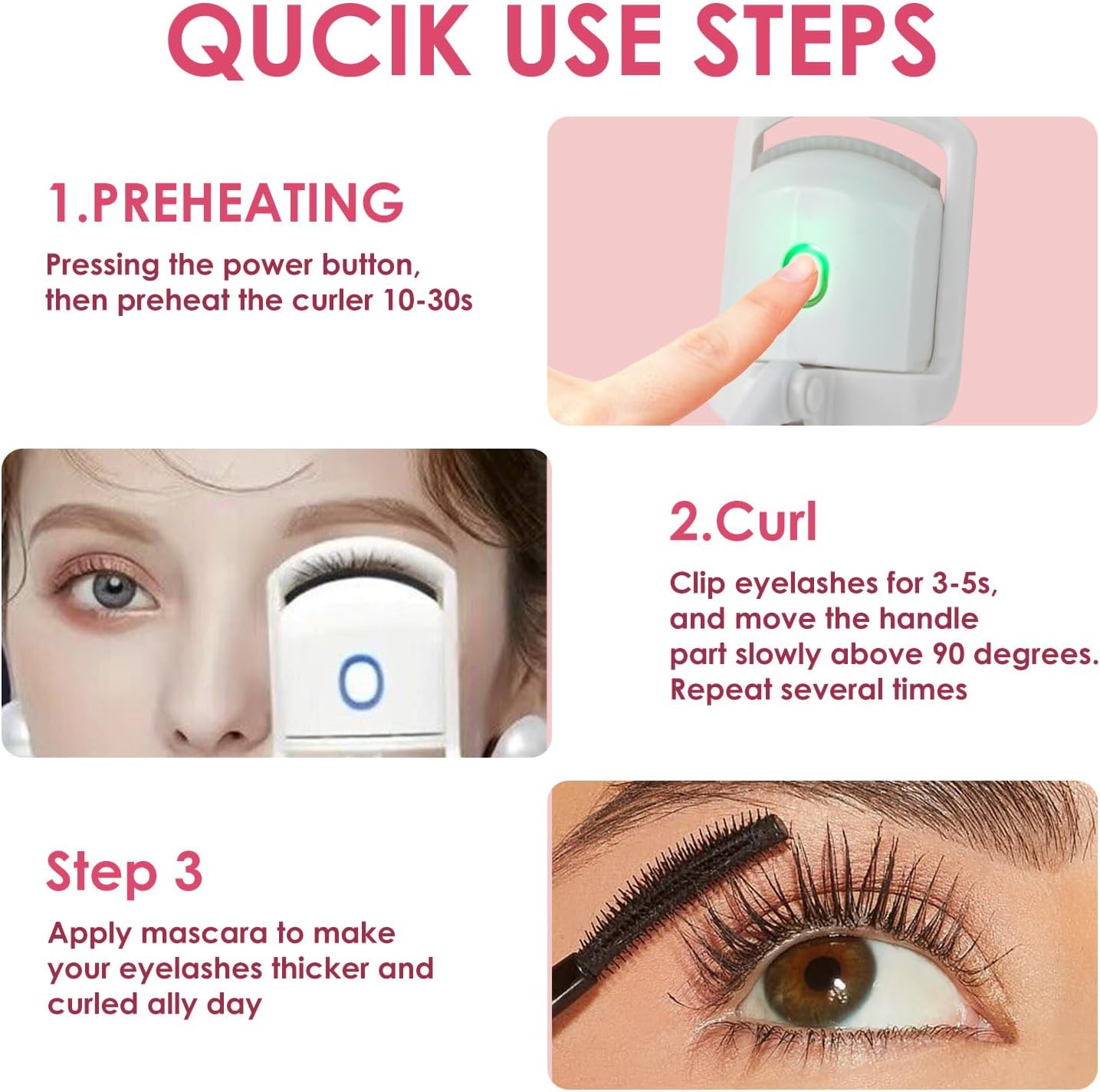 QUCIK USE STEPS

1.PREHEATING

Pressing the power button, then preheat the curler 10-30s

2.Curl

Clip eyelashes for 3-5s, and move the handle part slowly above 90 degrees. Repeat several times

Step 3

Apply mascara to make your eyelashes thicker and curled ally day