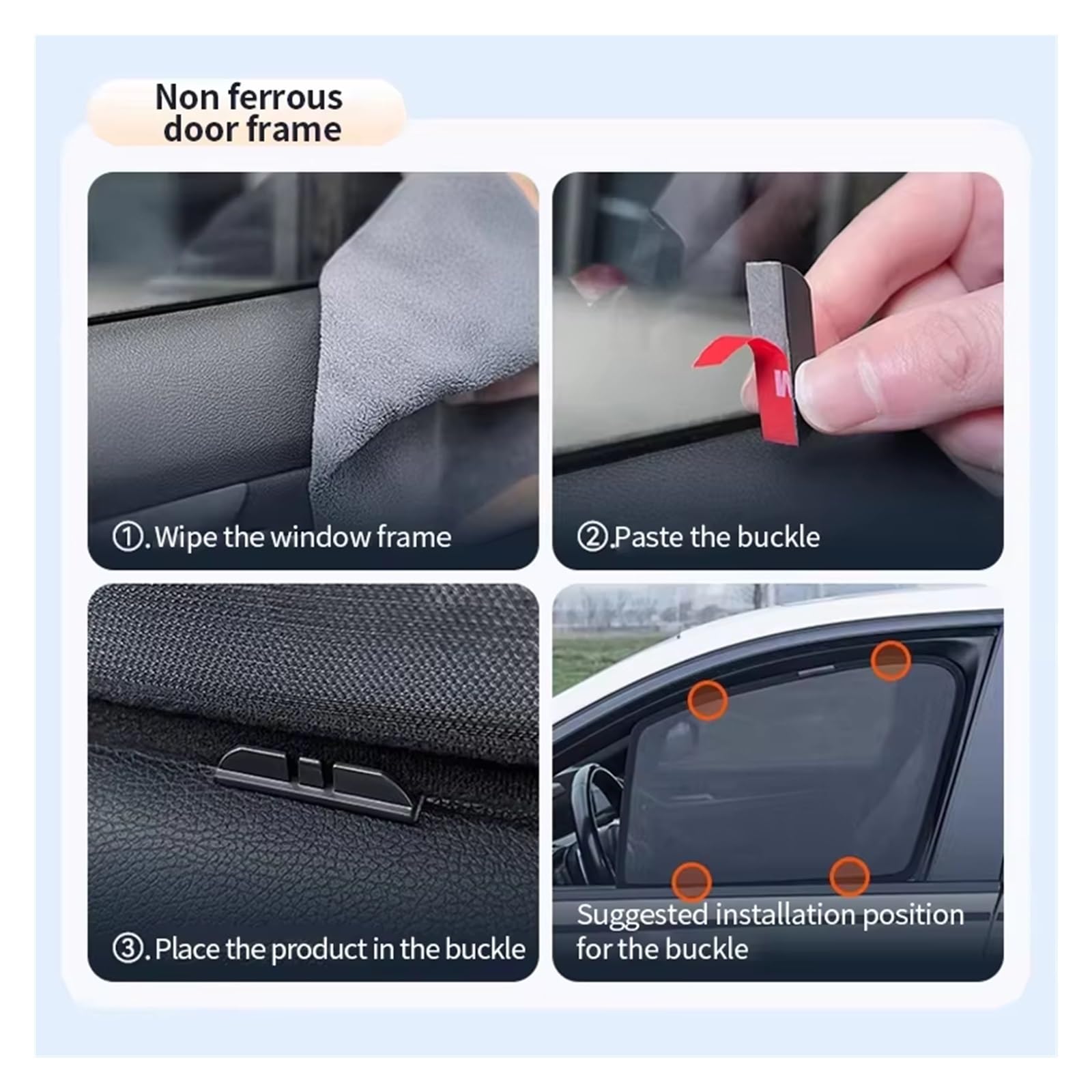 Non ferrous door frame

①. Wipe the window frame

②.Paste the buckle

③. Place the product in the buckle

Suggested installation position for the buckle