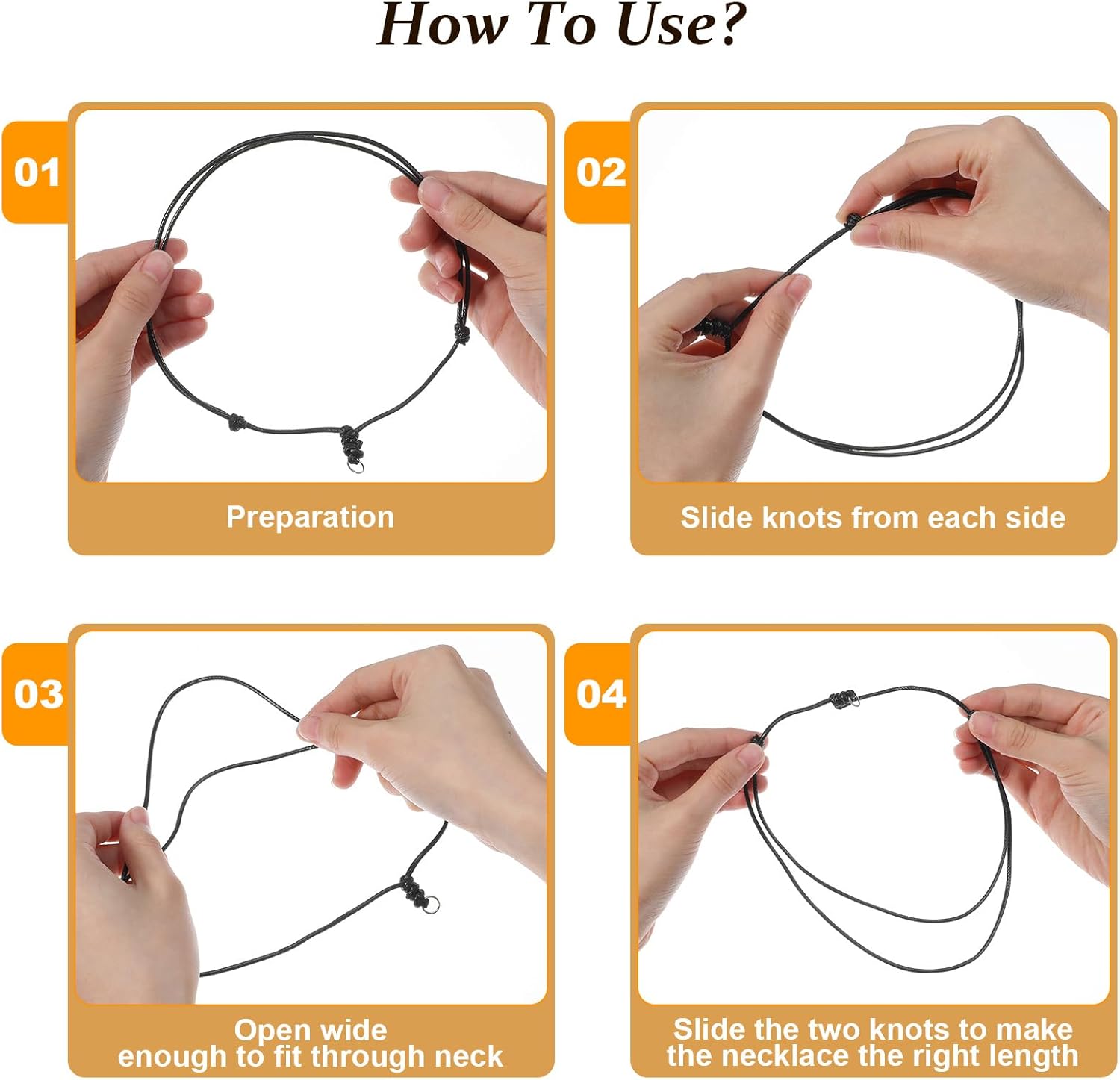 How To Use?

01

Preparation

02

Slide knots from each side

03

Open wide enough to fit through neck

04

Slide the two knots to make the necklace the right length