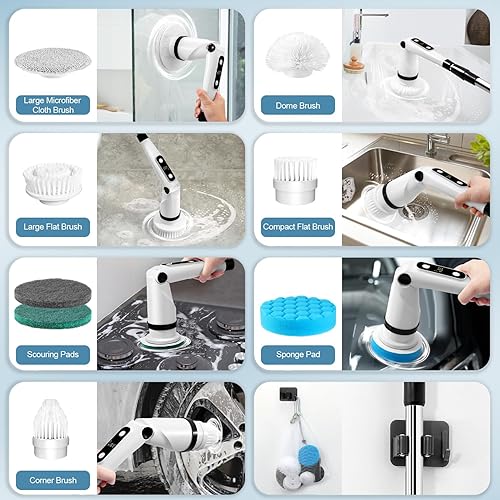 Large Microfiber Cloth Brush

Dome Brush

Large Flat Brush

Compact Flat Brush

Scouring Pads

Sponge Pad

Corner Brush