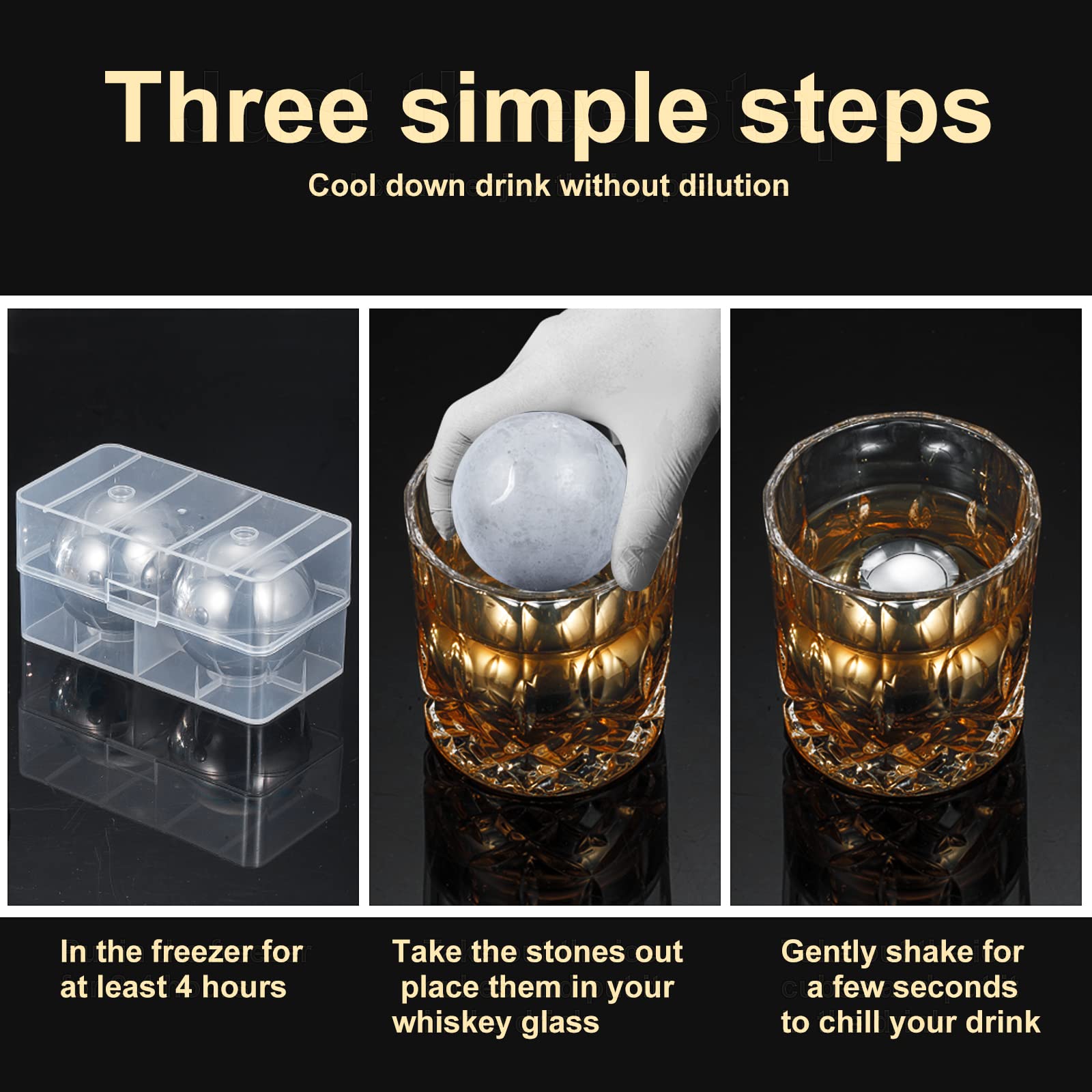 Three simple steps

Cool down drink without dilution

In the freezer for at least 4 hours

Take the stones out place them in your whiskey glass

Gently shake for a few seconds to chill your drink