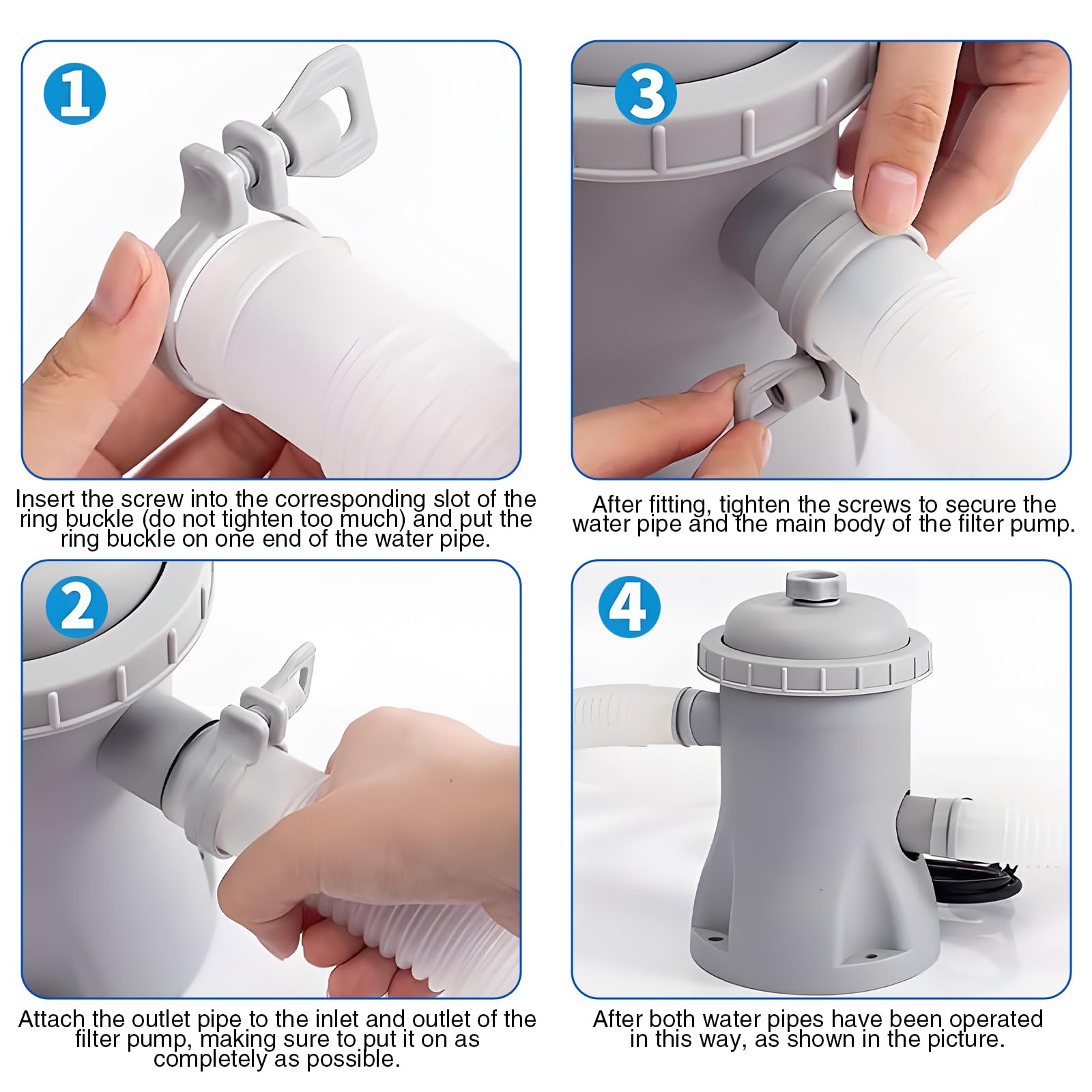 1

Insert the screw into the corresponding slot of the ring buckle (do not tighten too much) and put the ring buckle on one end of the water pipe.

2

Attach the outlet pipe to the inlet and outlet of the filter pump, making sure to put it on as completely as possible.

3

After fitting, tighten the screws to secure the water pipe and the main body of the filter pump.

4

After both water pipes have been operated in this way, as shown in the picture.