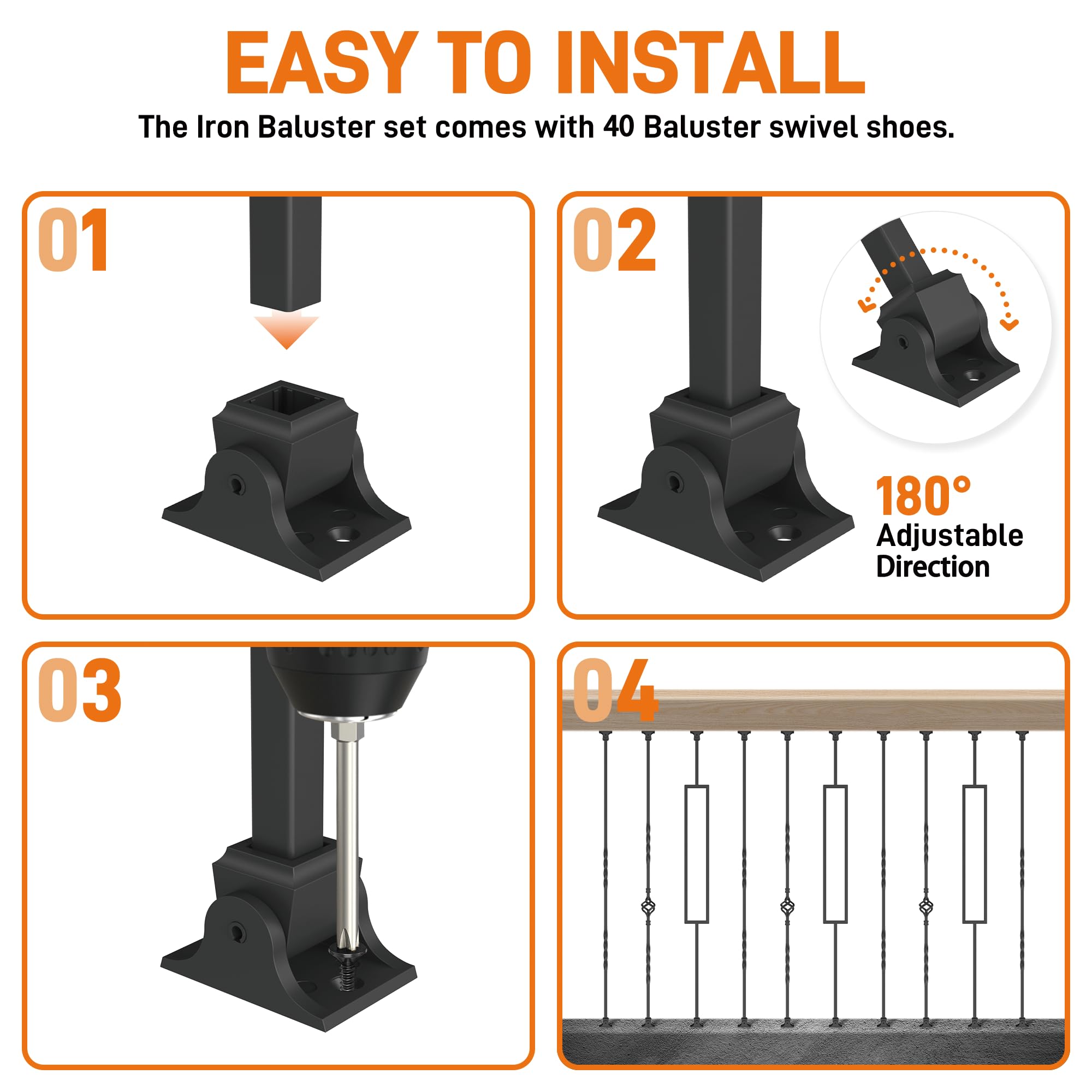 EASY TO INSTALL

The Iron Baluster set comes with 40 Baluster swivel shoes.

01

02

180° Adjustable Direction

03

04