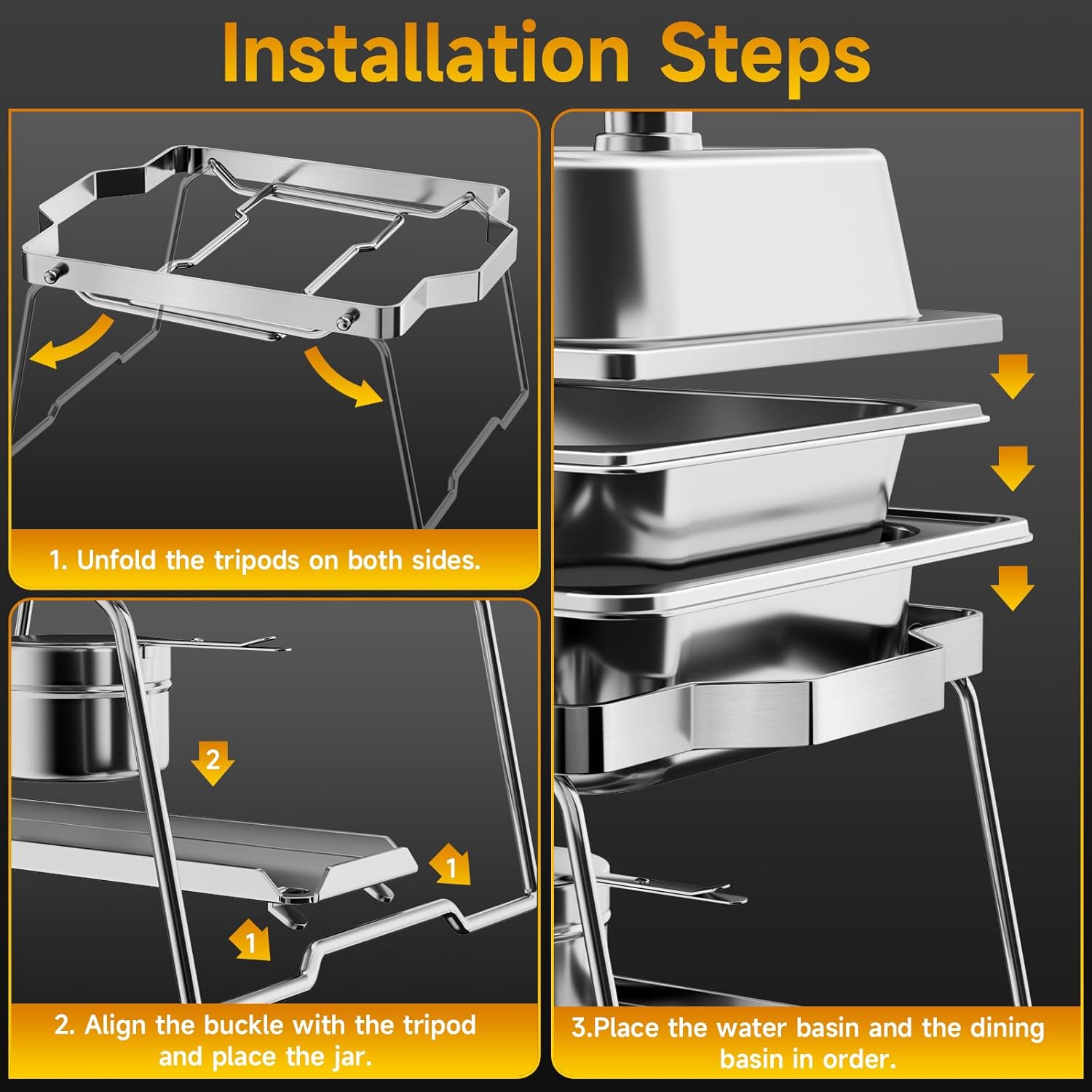 Installation Steps

1. Unfold the tripods on both sides.

2

1

1

2. Align the buckle with the tripod and place the jar.

3.Place the water basin and the dining basin in order.