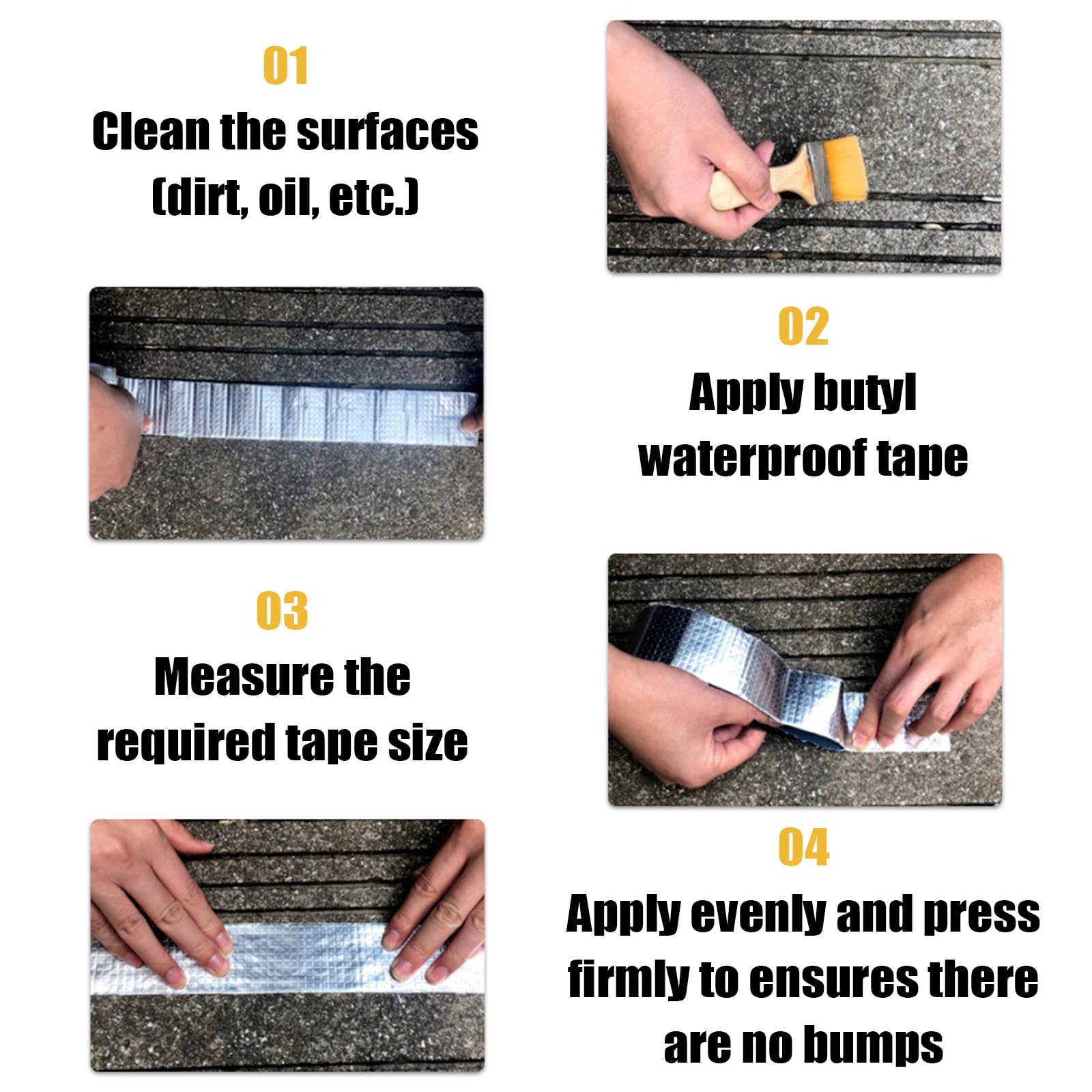 01
Clean the surfaces (dirt, oil, etc.)

02
Apply butyl waterproof tape

03
Measure the required tape size

04
Apply evenly and press firmly to ensures there are no bumps