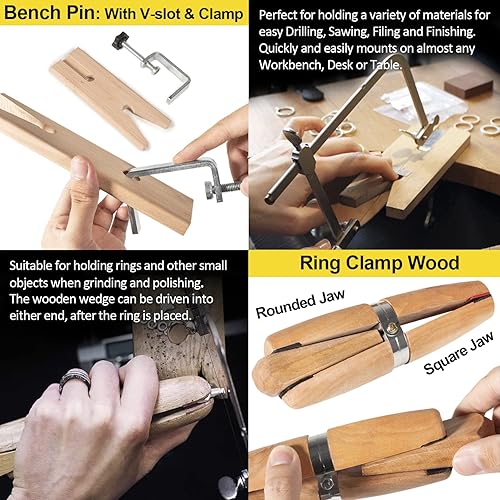 Bench Pin: With V-slot & Clamp

Perfect for holding a variety of materials for easy Drilling, Sawing, Filing and Finishing. Quickly and easily mounts on almost any Workbench, Desk or Table.

Suitable for holding rings and other small objects when grinding and polishing. The wooden wedge can be driven into either end, after the ring is placed.

Ring Clamp Wood

Rounded Jaw

Square Jaw