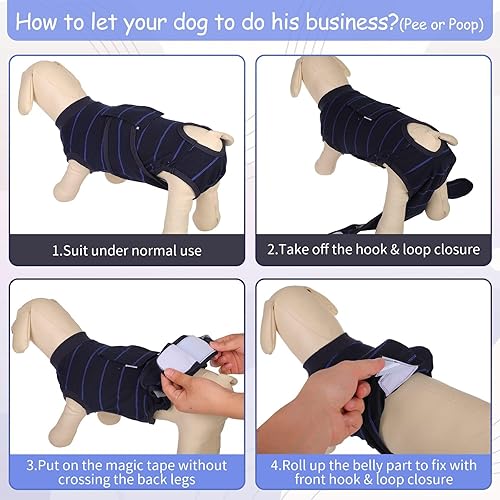 How to let your dog to do his business?(Pee or Poop)

1.Suit under normal use

2.Take off the hook & loop closure

3.Put on the magic tape without crossing the back legs

4.Roll up the belly part to fix with front hook & loop closure