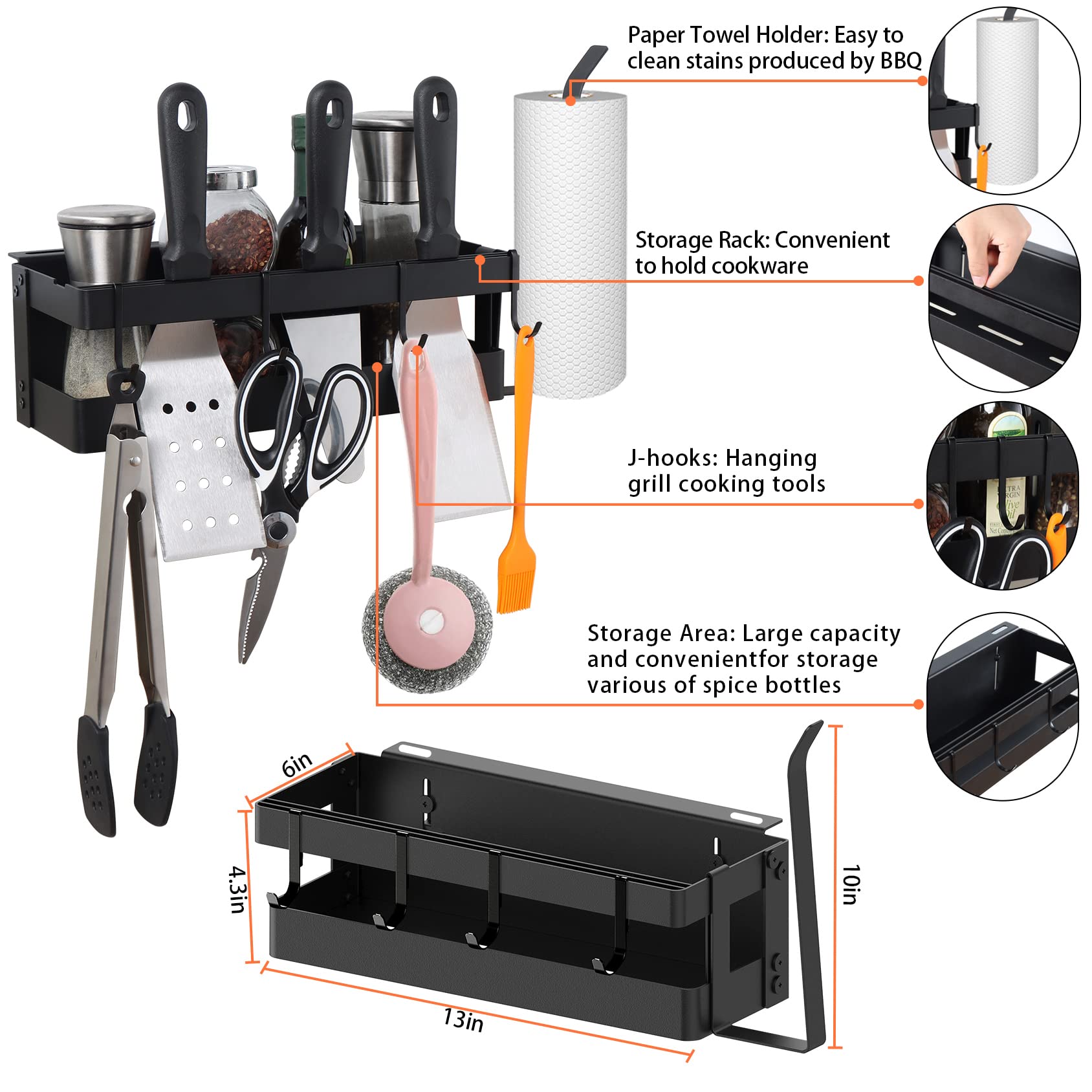 Paper Towel Holder: Easy to clean stains produced by BBQ

Storage Rack: Convenient to hold cookware

J-hooks: Hanging grill cooking tools

Storage Area: Large capacity and convenientfor storage various of spice bottles

6in

4.3in

13in

10in