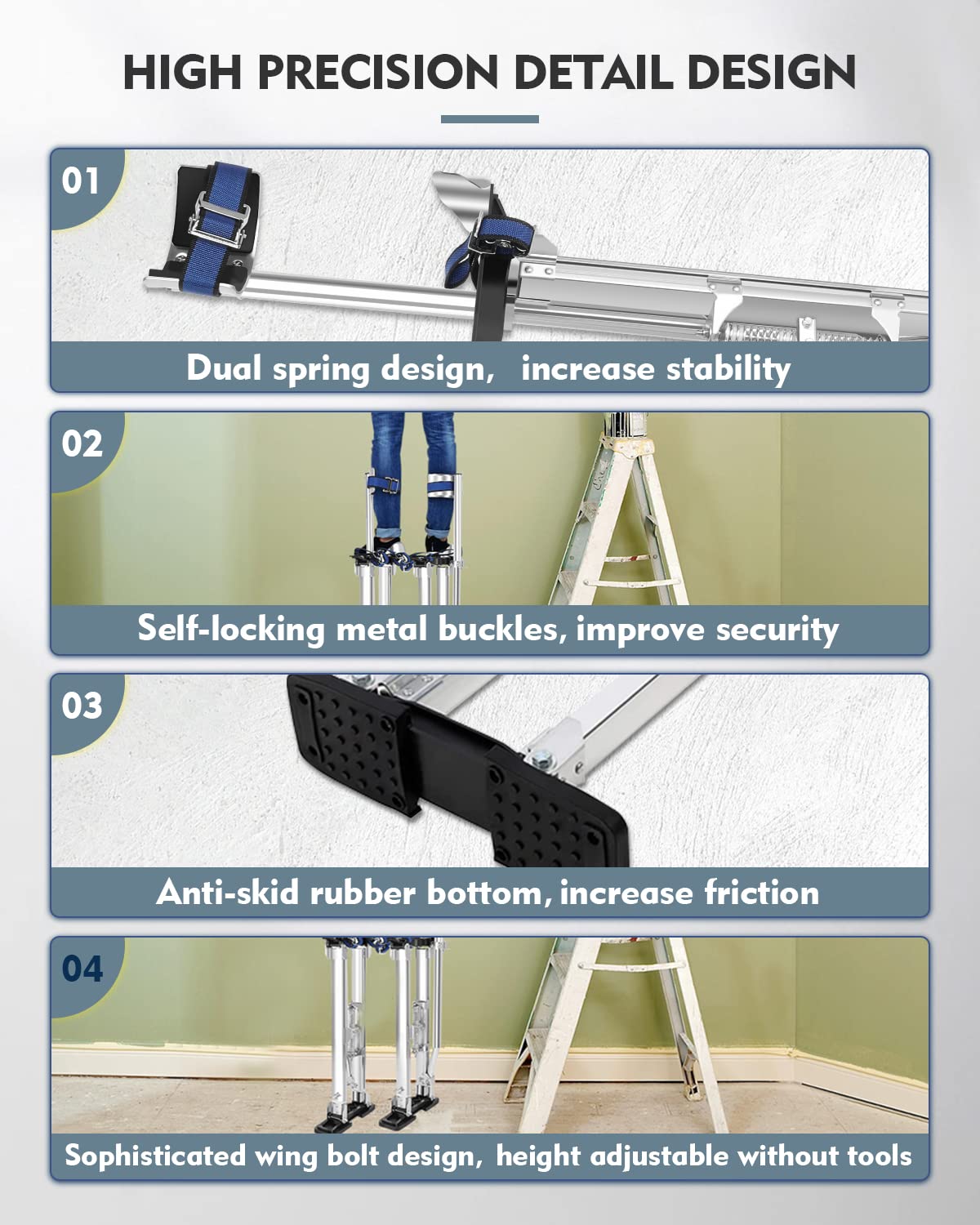 HIGH PRECISION DETAIL DESIGN

01

Dual spring design,   increase stability

02

Self-locking metal buckles, improve security

03

Anti-skid rubber bottom, increase friction

04

Sophisticated wing bolt design, height adjustable without tools