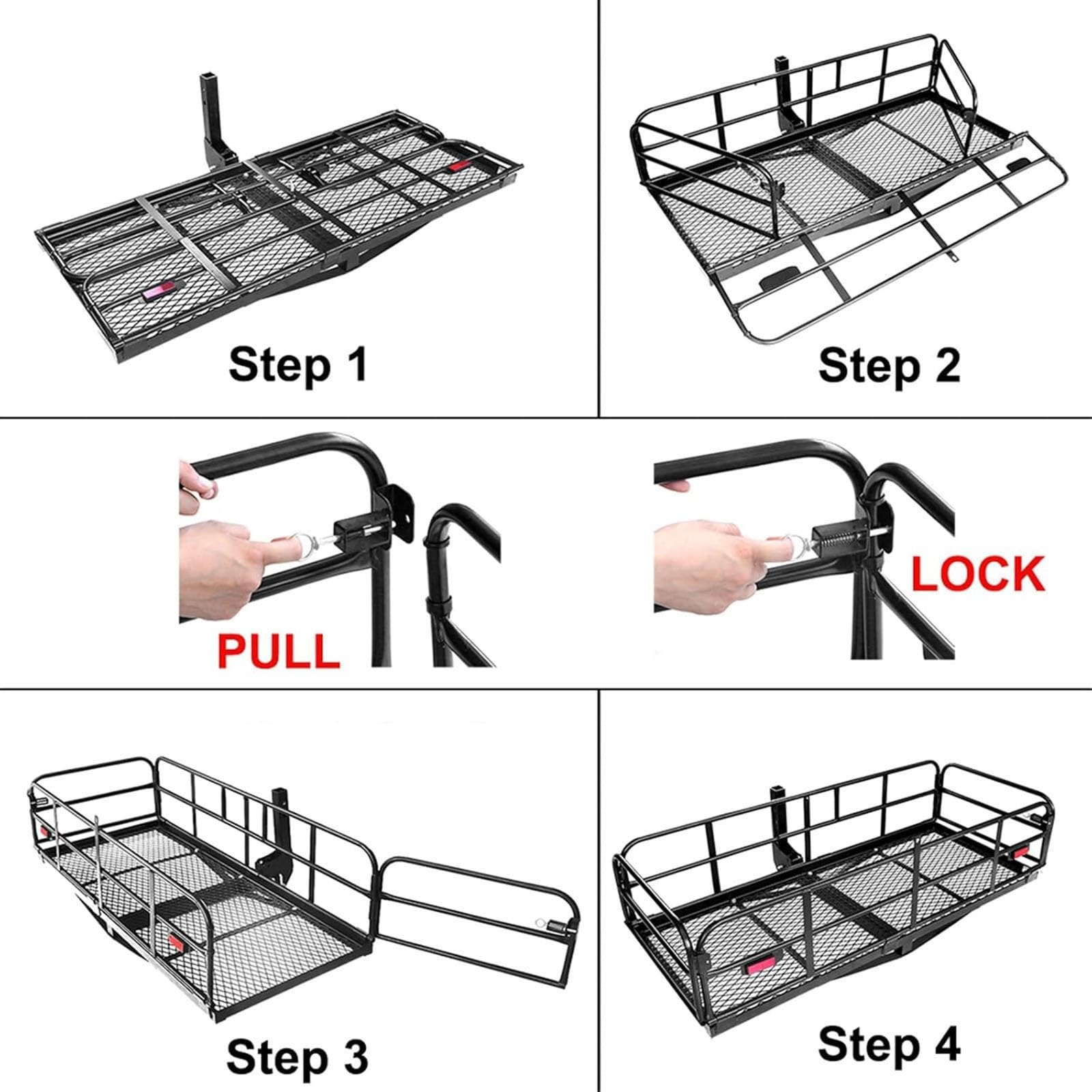 Step 1

Step 2

PULL

LOCK

Step 3

Step 4