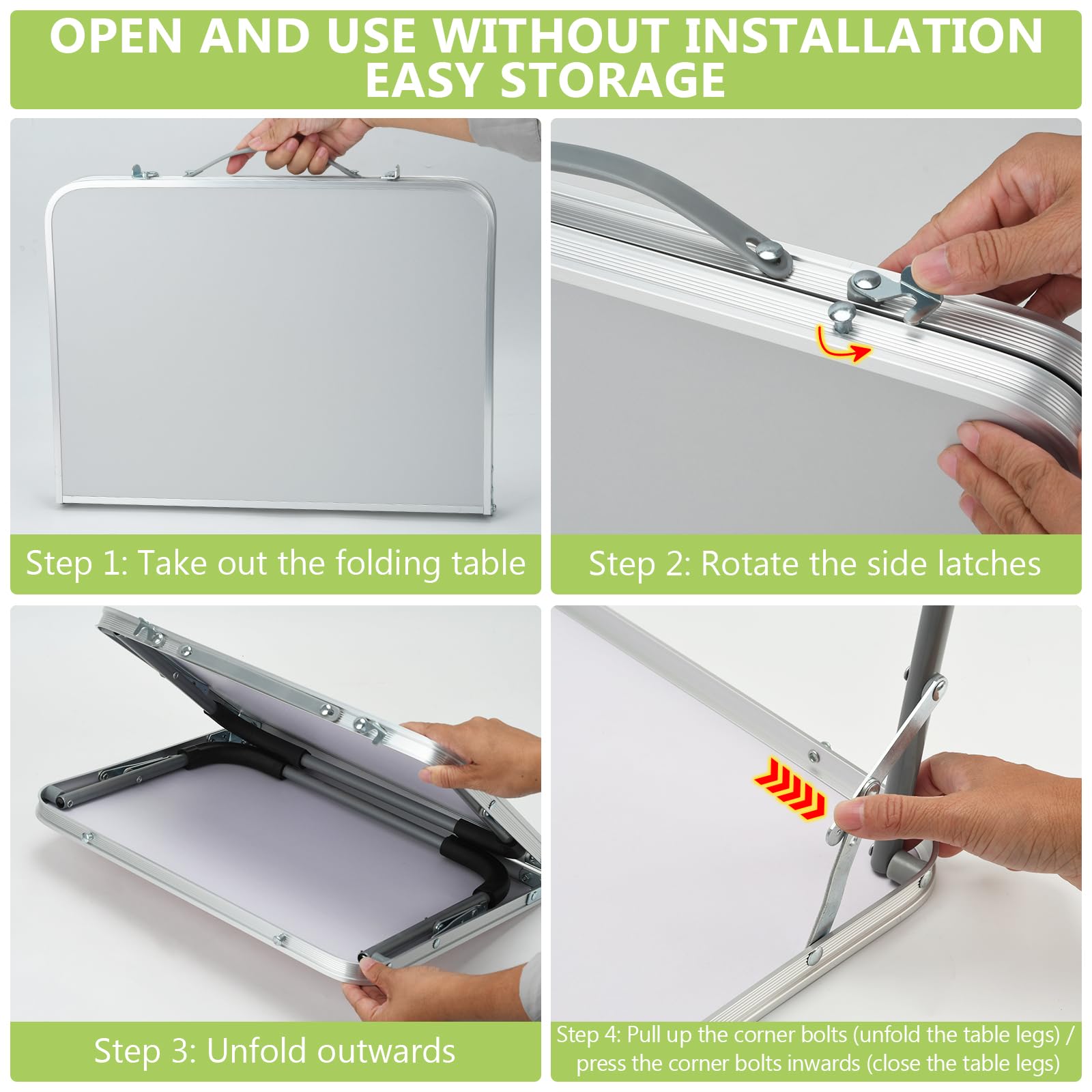 OPEN AND USE WITHOUT INSTALLATION
EASY STORAGE

Step 1: Take out the folding table

Step 2: Rotate the side latches

Step 3: Unfold outwards

Step 4: Pull up the corner bolts (unfold the table legs) / press the corner bolts inwards (close the table legs)