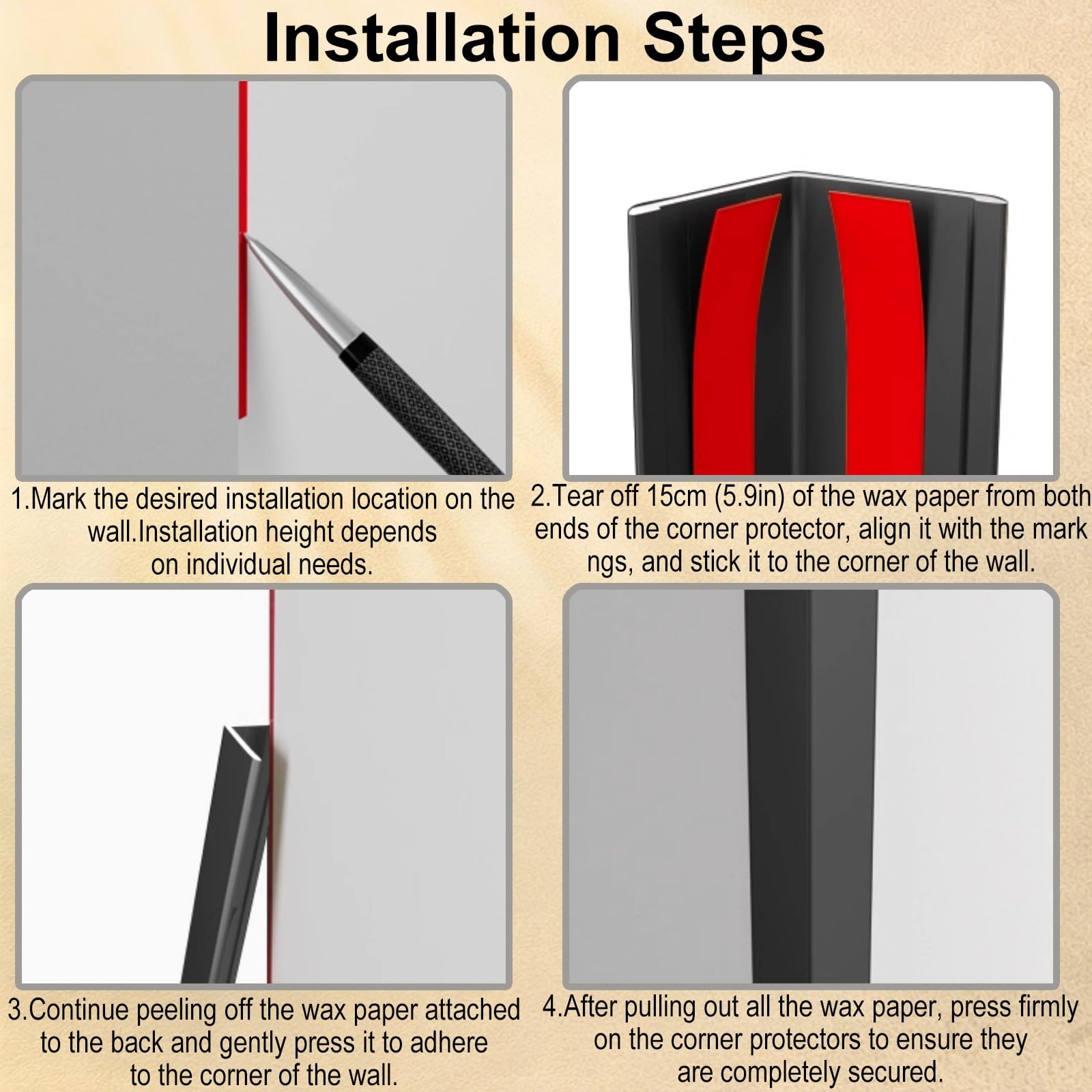 Installation Steps

1.Mark the desired installation location on the wall.Installation height depends on individual needs.

2.Tear off 15cm (5.9in) of the wax paper from both ends of the corner protector, align it with the mark ngs, and stick it to the corner of the wall.

3.Continue peeling off the wax paper attached to the back and gently press it to adhere to the corner of the wall.

4.After pulling out all the wax paper, press firmly on the corner protectors to ensure they are completely secured.