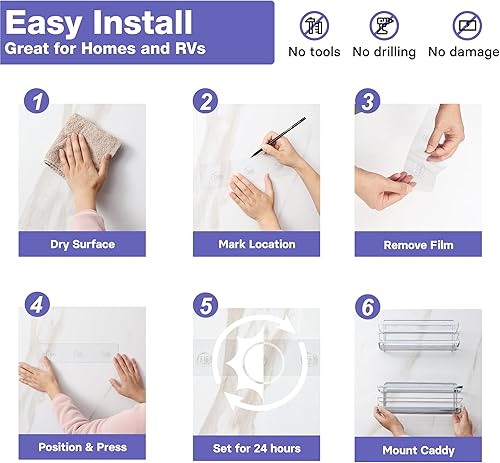 Easy Install
Great for Homes and RVs

No tools
No drilling
No damage

1
Dry Surface

2
Mark Location

3
Remove Film

4
Position & Press

5
Set for 24 hours

6
Mount Caddy