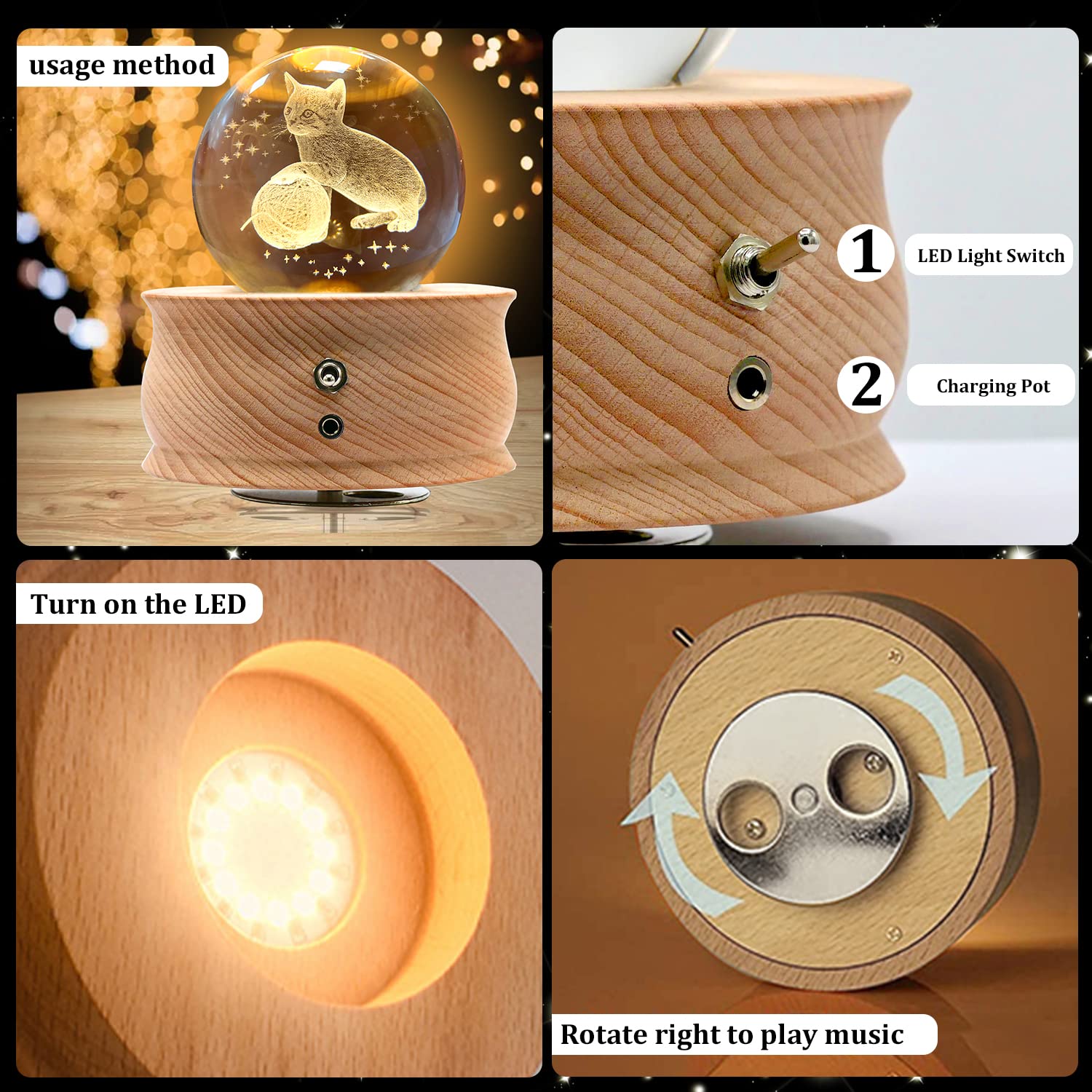 usage method

1 LED Light Switch

2 Charging Pot

Turn on the LED

Rotate right to play music