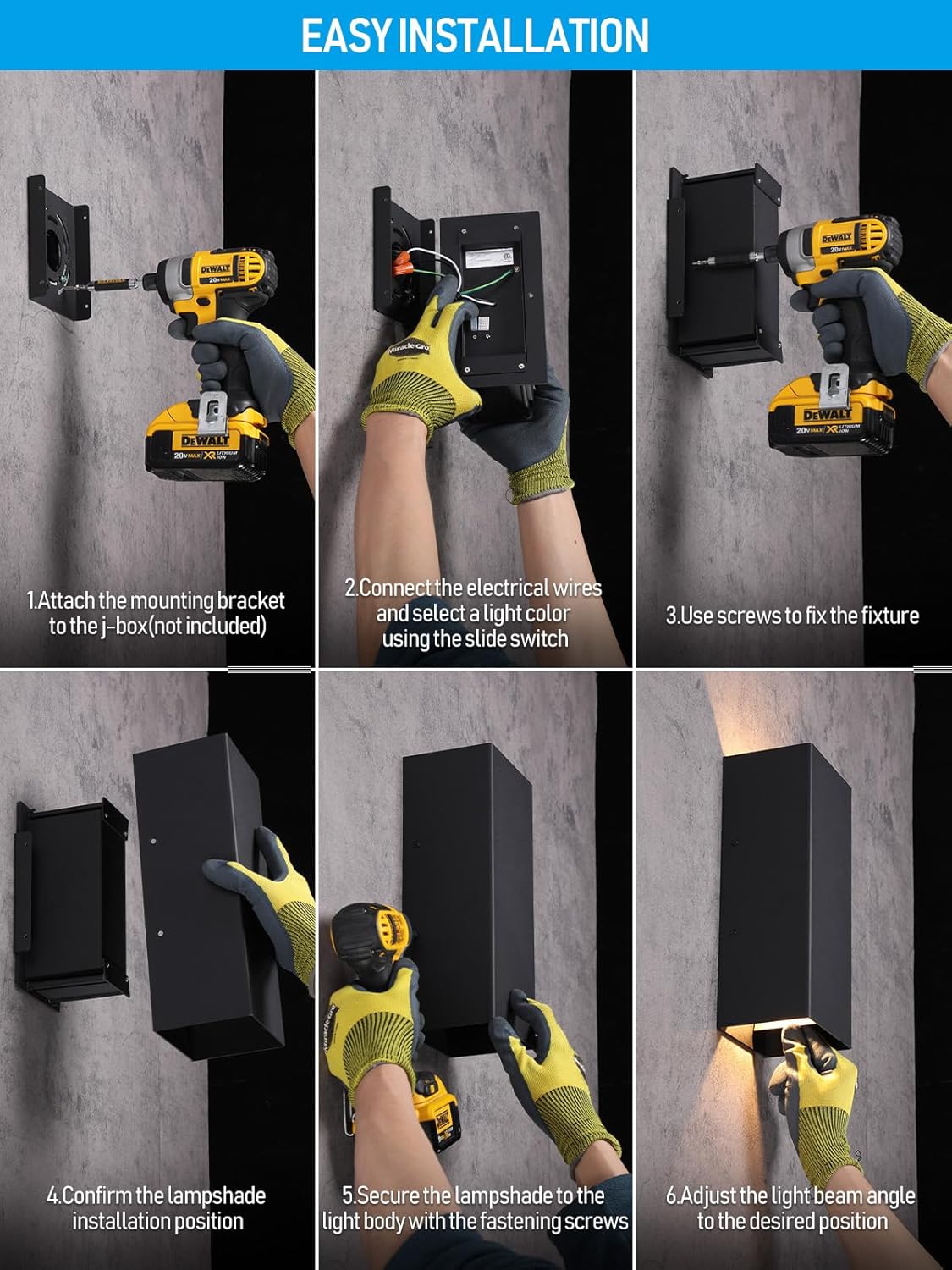 EASY INSTALLATION

DEWALT 20V MAX

DEWALT 20V MAX XR LITHIUM ION

1.Attach the mounting bracket to the j-box(not included)

Miracle-Gro

2.Connect the electrical wires and select a light color using the slide switch

DEWALT 20V MAX

DEWALT 20V MAX XR LITHIUM ION

3.Use screws to fix the fixture

4.Confirm the lampshade installation position

Miracle-Gro

5.Secure the lampshade to the light body with the fastening screws

6.Adjust the light beam angle to the desired position