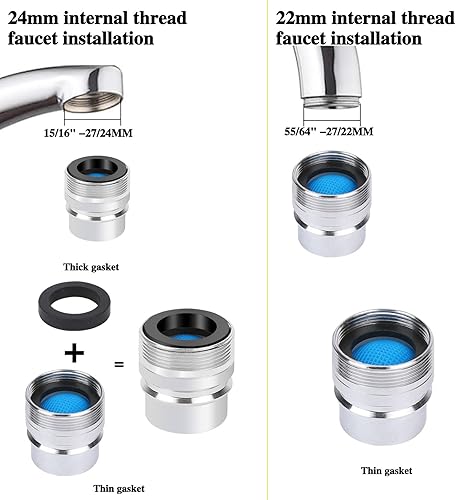 24mm internal thread faucet installation

15/16'' –27/24MM

Thick gasket

+

=

Thin gasket

22mm internal thread faucet installation

55/64'' –27/22MM

Thin gasket