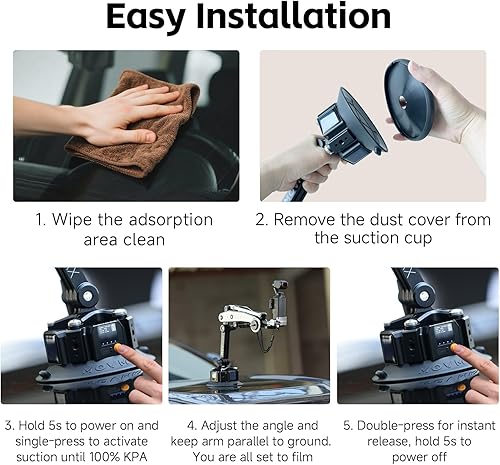 Easy Installation

1. Wipe the adsorption area clean

2. Remove the dust cover from the suction cup

3. Hold 5s to power on and single-press to activate suction until 100% KPA

4. Adjust the angle and keep arm parallel to ground. You are all set to film

5. Double-press for instant release, hold 5s to power off