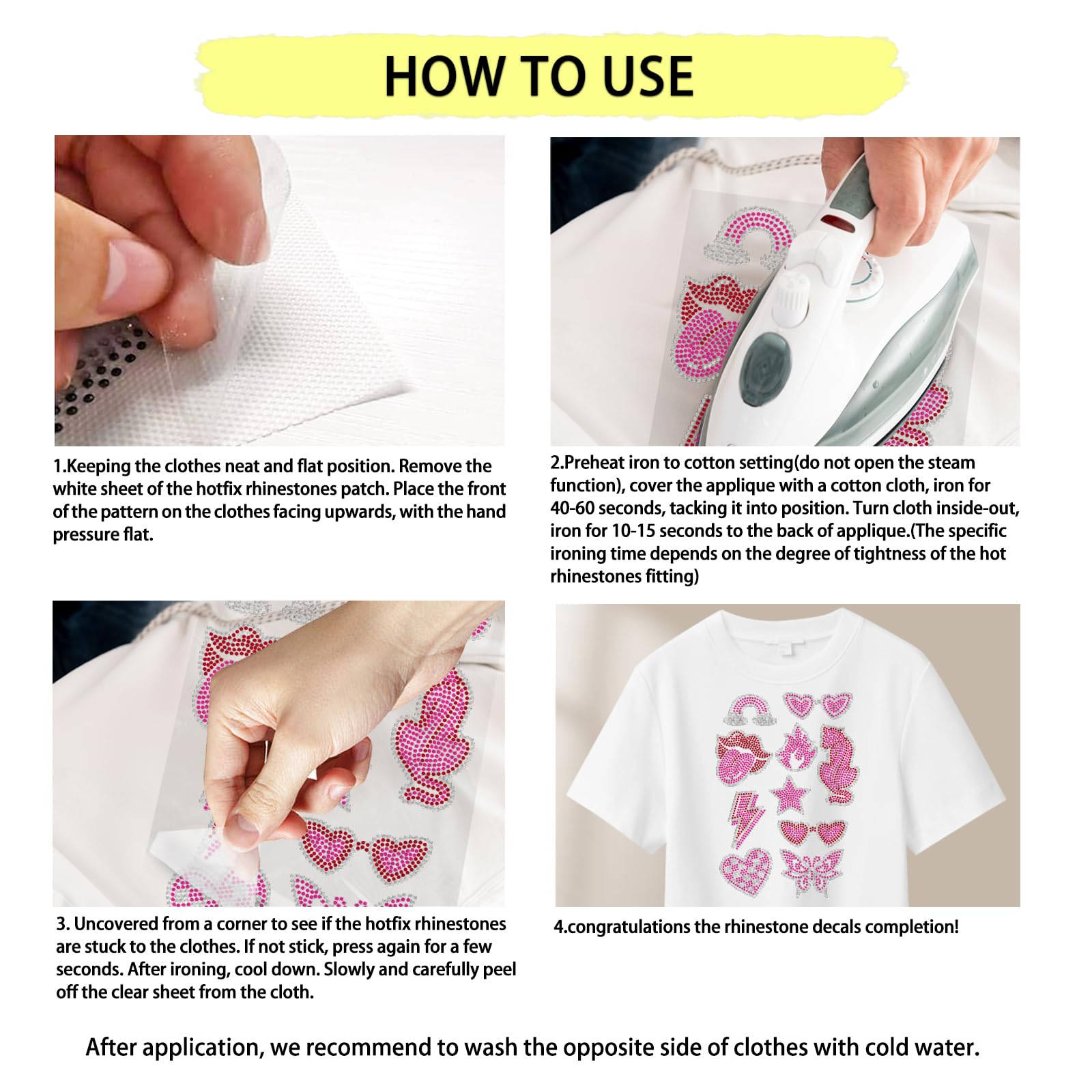 HOW TO USE

1.Keeping the clothes neat and flat position. Remove the white sheet of the hotfix rhinestones patch. Place the front of the pattern on the clothes facing upwards, with the hand pressure flat.

2.Preheat iron to cotton setting(do not open the steam function), cover the applique with a cotton cloth, iron for 40-60 seconds, tacking it into position. Turn cloth inside-out, iron for 10-15 seconds to the back of applique.(The specific ironing time depends on the degree of tightness of the hot rhinestones fitting)

3. Uncovered from a corner to see if the hotfix rhinestones are stuck to the clothes. If not stick, press again for a few seconds. After ironing, cool down. Slowly and carefully peel off the clear sheet from the cloth.

4.congratulations the rhinestone decals completion!

After application, we recommend to wash the opposite side of clothes with cold water.