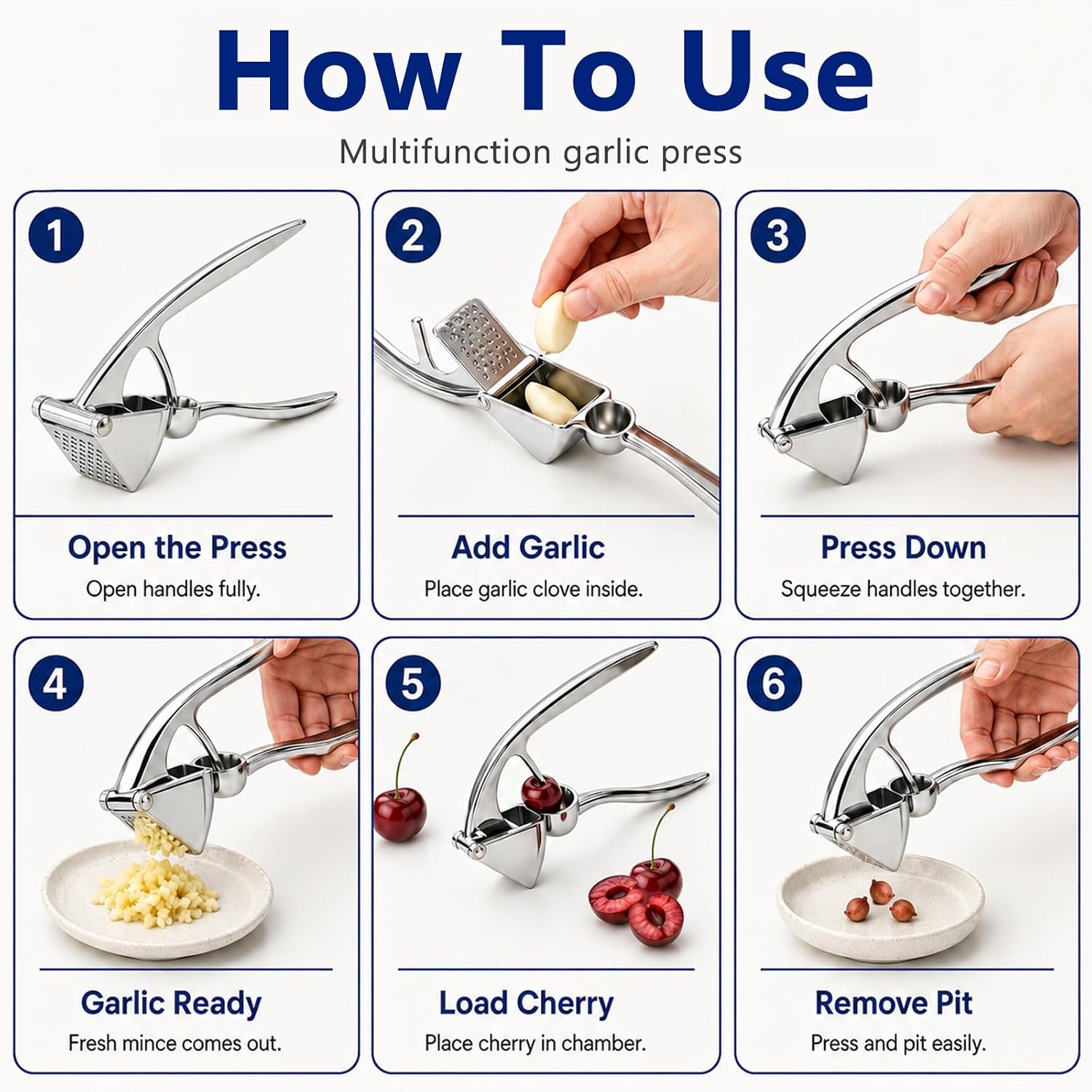 How To Use

Multifunction garlic press

1

Open the Press

Open handles fully.

2

Add Garlic

Place garlic clove inside.

3

Press Down

Squeeze handles together.

4

Garlic Ready

Fresh mince comes out.

5

Load Cherry

Place cherry in chamber.

6

Remove Pit

Press and pit easily.