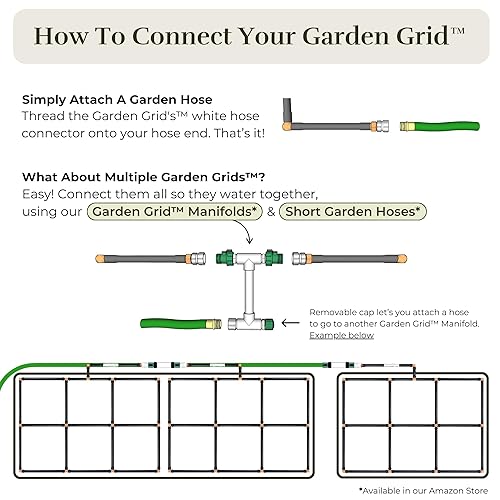 How To Connect Your Garden Grid™

Simply Attach A Garden Hose
Thread the Garden Grid's™ white hose connector onto your hose end. That's it!

What About Multiple Garden Grids™?
Easy! Connect them all so they water together, using our Garden Grid™ Manifolds* & Short Garden Hoses*

Removable cap let's you attach a hose to go to another Garden Grid™ Manifold. Example below

*Available in our Amazon Store