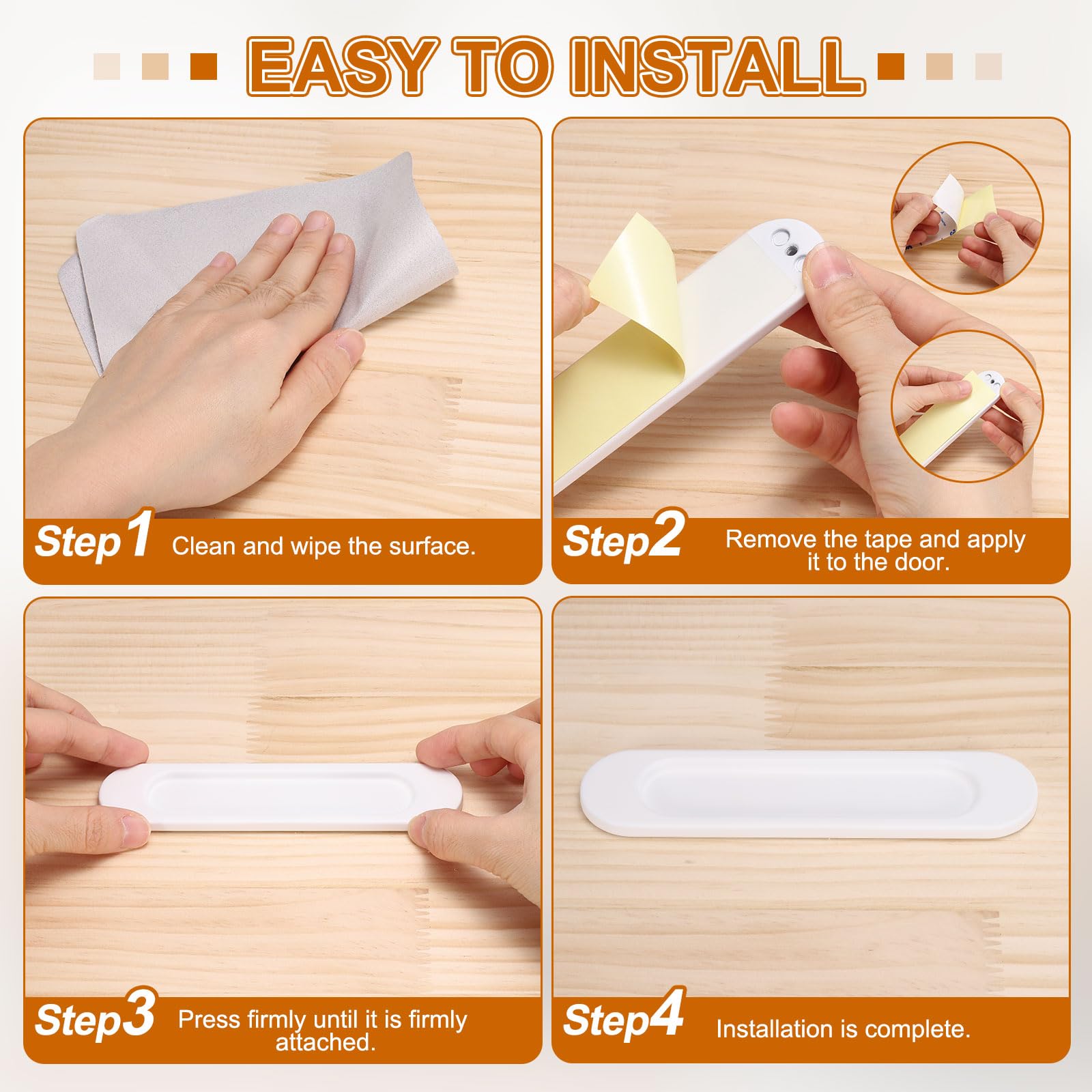 EASY TO INSTALL

Step1 Clean and wipe the surface.

Step2 Remove the tape and apply it to the door.

Step3 Press firmly until it is firmly attached.

Step4 Installation is complete.