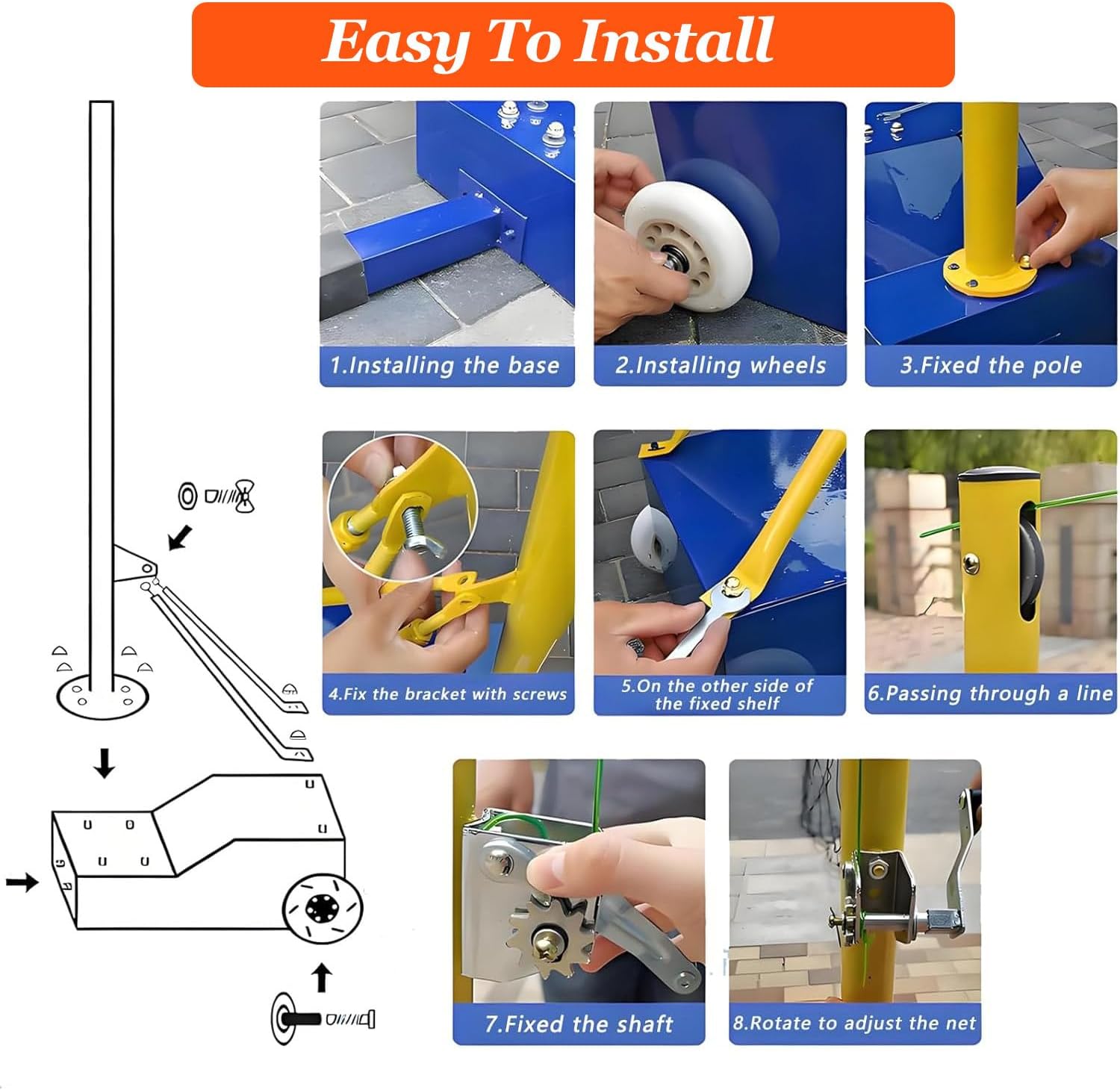 Easy To Install

1.Installing the base

2.Installing wheels

3.Fixed the pole

4.Fix the bracket with screws

5.On the other side of the fixed shelf

6.Passing through a line

7.Fixed the shaft

8.Rotate to adjust the net