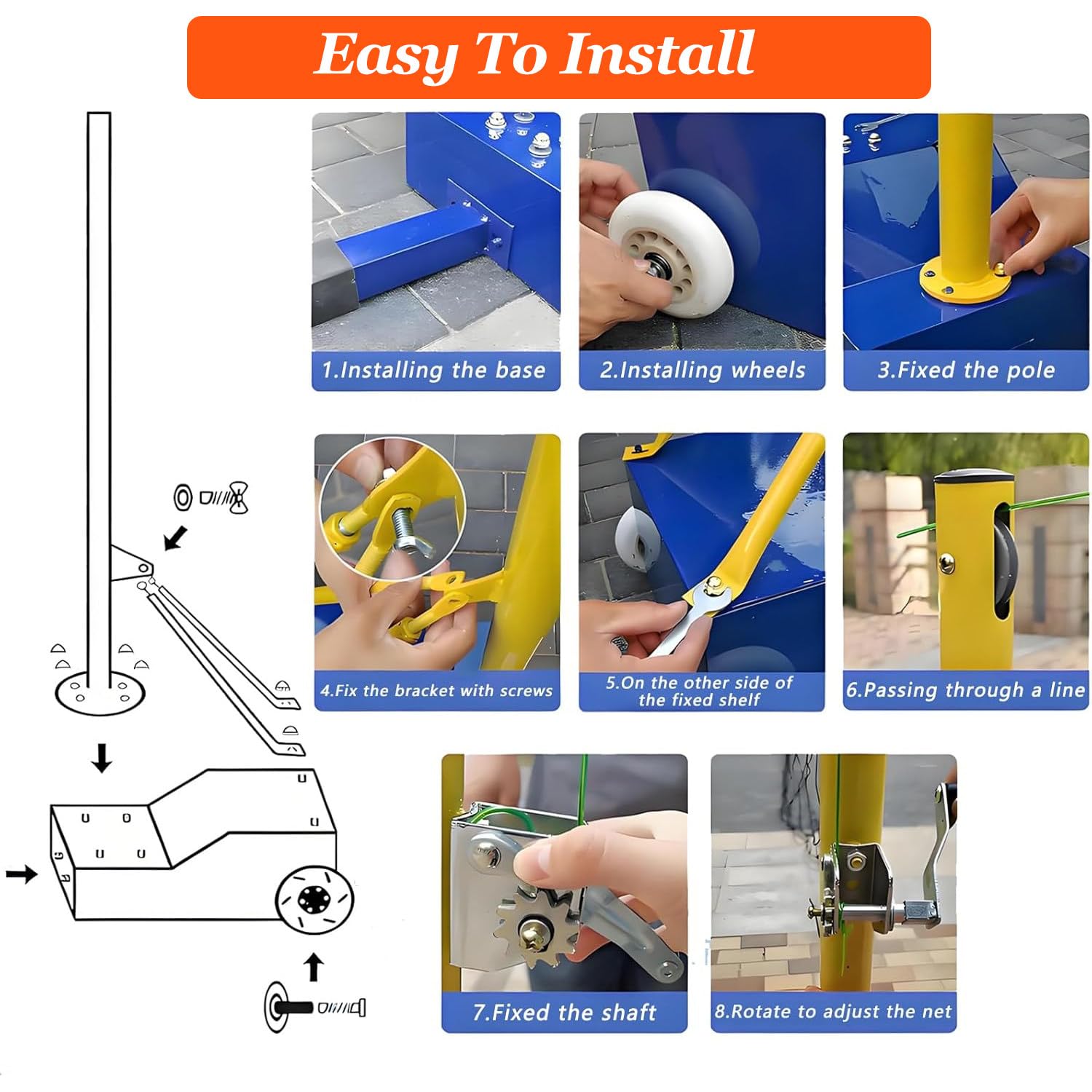 Easy To Install

1.Installing the base

2.Installing wheels

3.Fixed the pole

4.Fix the bracket with screws

5.On the other side of the fixed shelf

6.Passing through a line

7.Fixed the shaft

8.Rotate to adjust the net