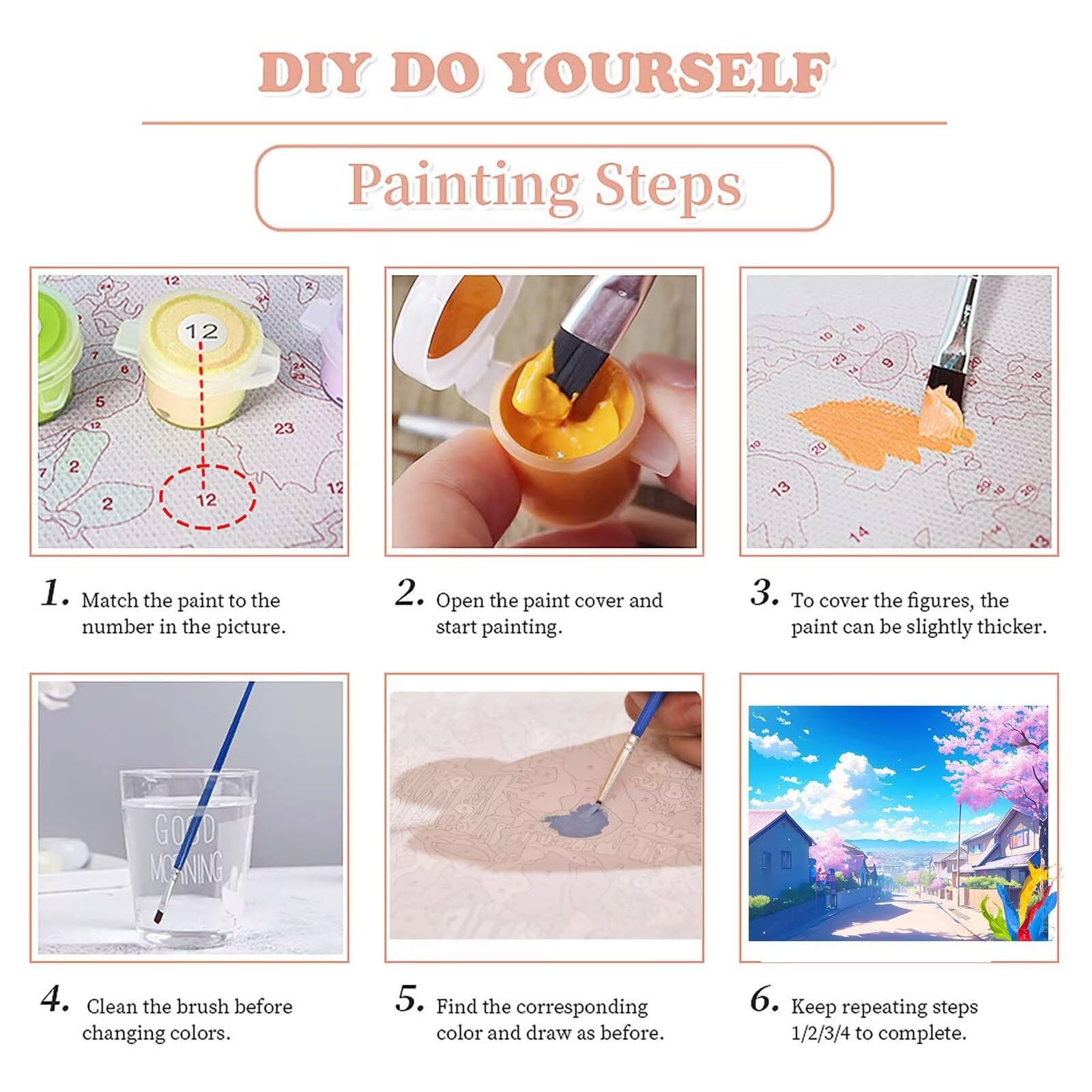 DIY DO YOURSELF

Painting Steps

12

12

1. Match the paint to the number in the picture.

2. Open the paint cover and start painting.

3. To cover the figures, the paint can be slightly thicker.

GOOD MORNING

4. Clean the brush before changing colors.

5. Find the corresponding color and draw as before.

6. Keep repeating steps 1/2/3/4 to complete.