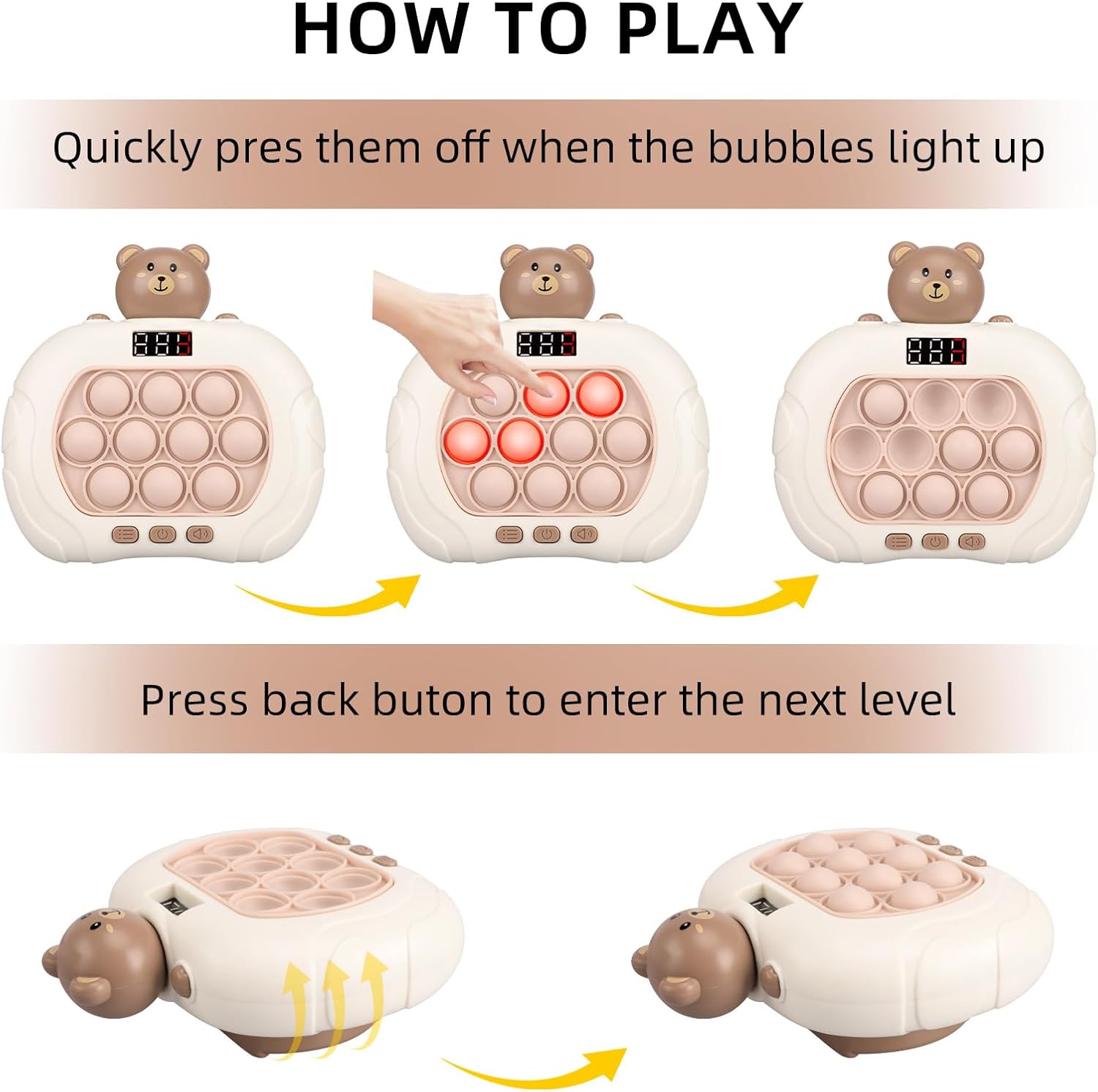 HOW TO PLAY

Quickly pres them off when the bubbles light up

Press back buton to enter the next level