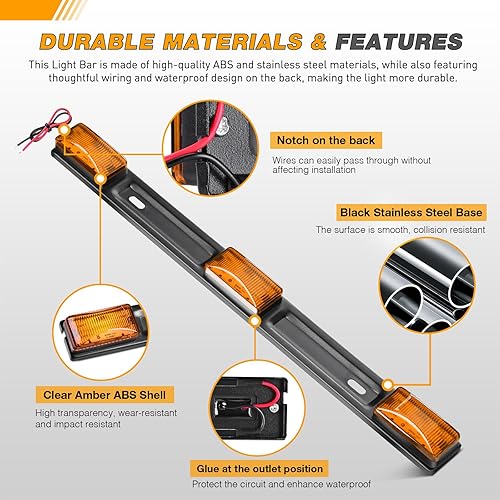 DURABLE MATERIALS & FEATURES

This Light Bar is made of high-quality ABS and stainless steel materials, while also featuring thoughtful wiring and waterproof design on the back, making the light more durable.

Notch on the back

Wires can easily pass through without affecting installation

Black Stainless Steel Base

The surface is smooth, collision resistant

Clear Amber ABS Shell

High transparency, wear-resistant and impact resistant

Glue at the outlet position

Protect the circuit and enhance waterproof