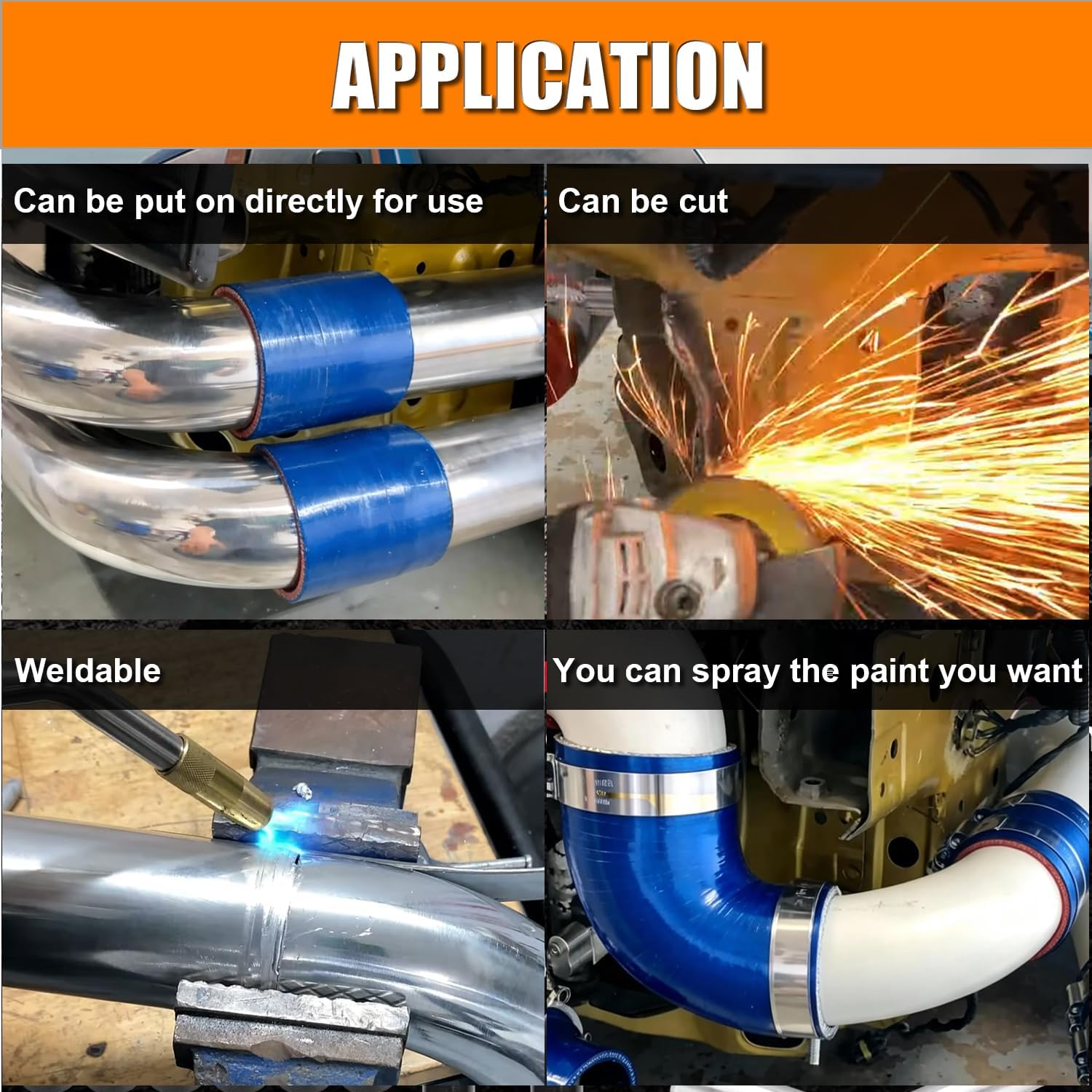 APPLICATION

Can be put on directly for use

Can be cut

Weldable

You can spray the paint you want