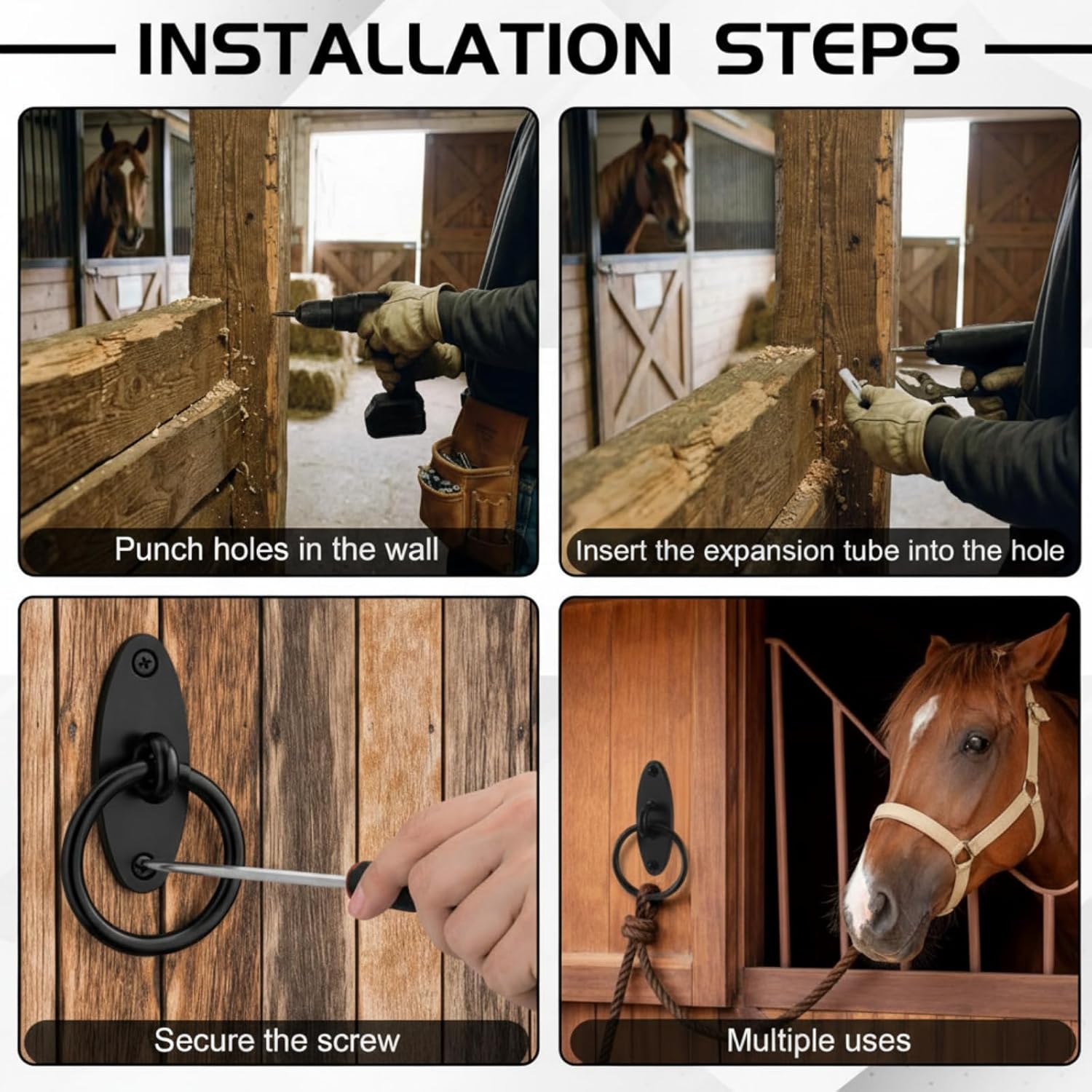 INSTALLATION STEPS

Punch holes in the wall

Insert the expansion tube into the hole

Secure the screw

Multiple uses