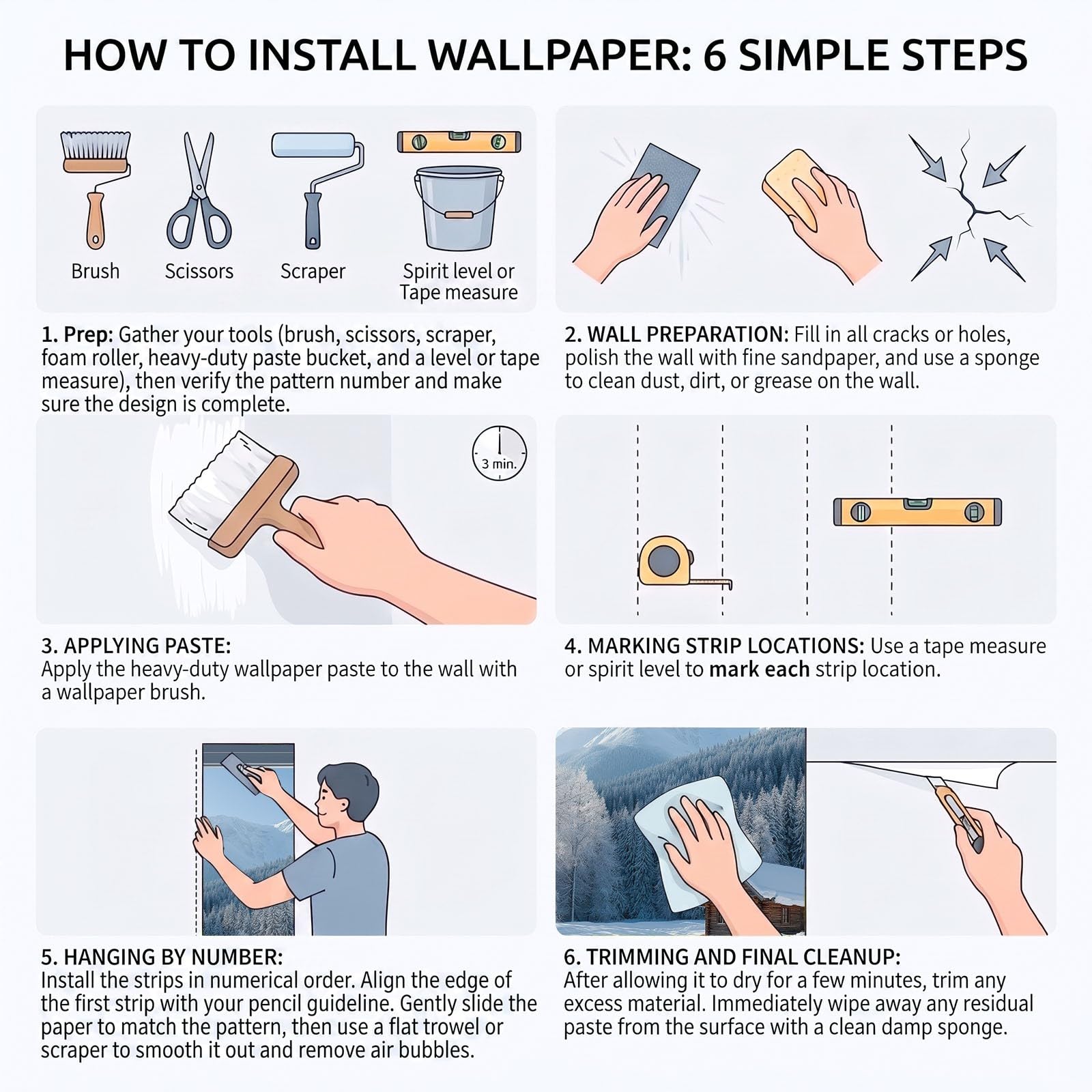 HOW TO INSTALL WALLPAPER: 6 SIMPLE STEPS

Brush
Scissors
Scraper
Spirit level or Tape measure

1. Prep: Gather your tools (brush, scissors, scraper, foam roller, heavy-duty paste bucket, and a level or tape measure), then verify the pattern number and make sure the design is complete.

2. WALL PREPARATION: Fill in all cracks or holes, polish the wall with fine sandpaper, and use a sponge to clean dust, dirt, or grease on the wall.

3 min.

3. APPLYING PASTE:
Apply the heavy-duty wallpaper paste to the wall with a wallpaper brush.

4. MARKING STRIP LOCATIONS: Use a tape measure or spirit level to mark each strip location.

5. HANGING BY NUMBER:
Install the strips in numerical order. Align the edge of the first strip with your pencil guideline. Gently slide the paper to match the pattern, then use a flat trowel or scraper to smooth it out and remove air bubbles.

6. TRIMMING AND FINAL CLEANUP:
After allowing it to dry for a few minutes, trim any excess material. Immediately wipe away any residual paste from the surface with a clean damp sponge.