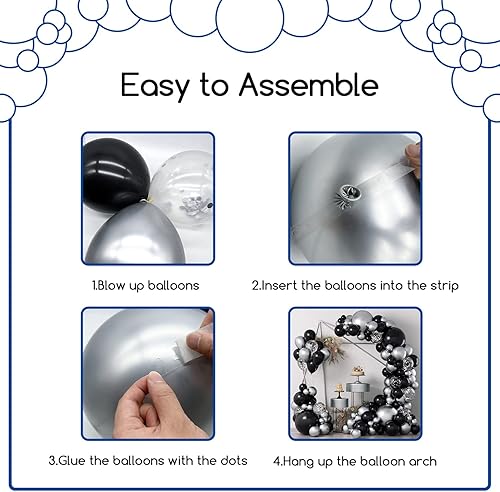 Easy to Assemble

1.Blow up balloons

2.Insert the balloons into the strip

3.Glue the balloons with the dots

4.Hang up the balloon arch