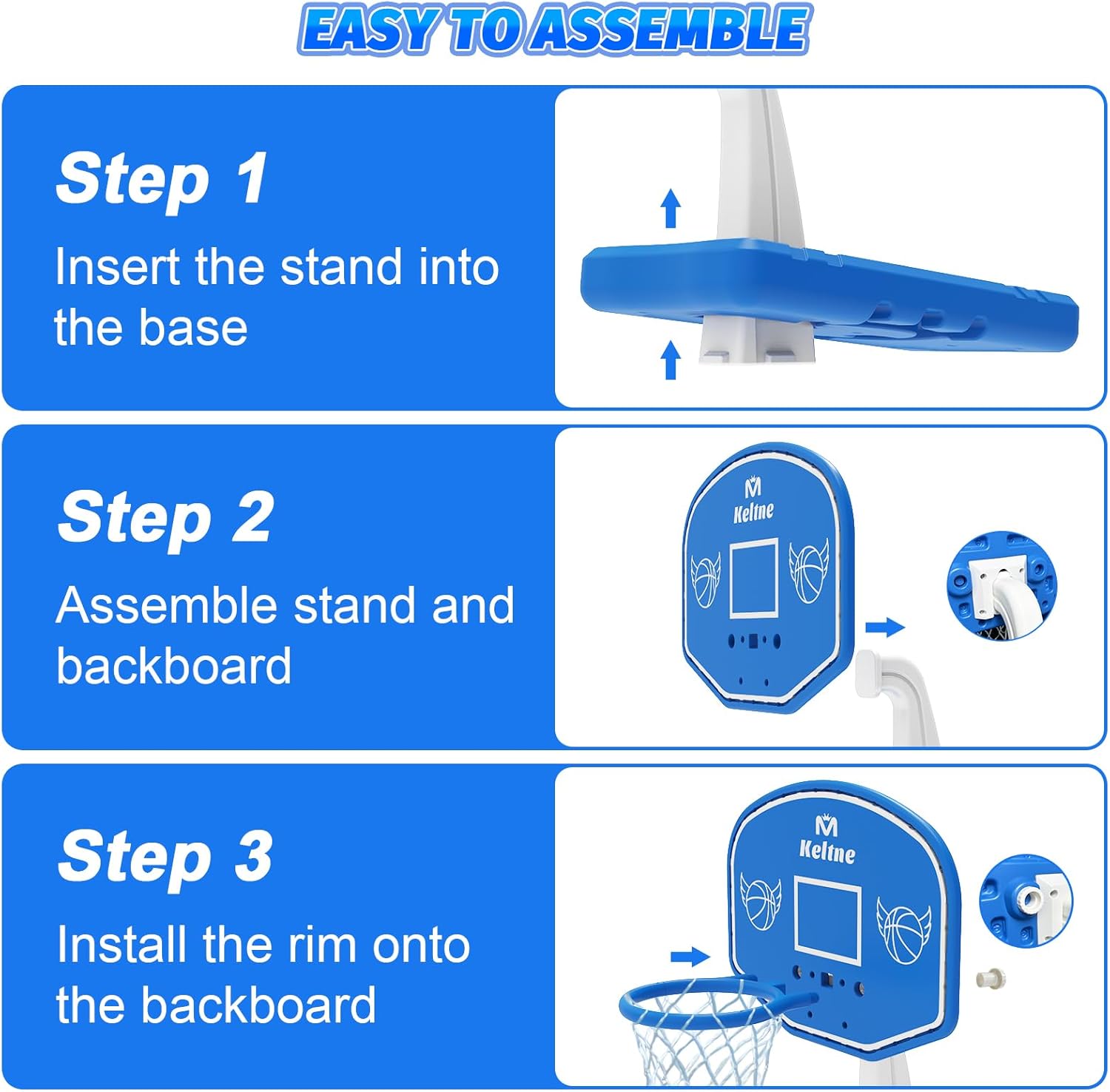 EASY TO ASSEMBLE

Step 1
Insert the stand into the base

Step 2
Assemble stand and backboard

Keltne

Step 3
Install the rim onto the backboard

Keltne