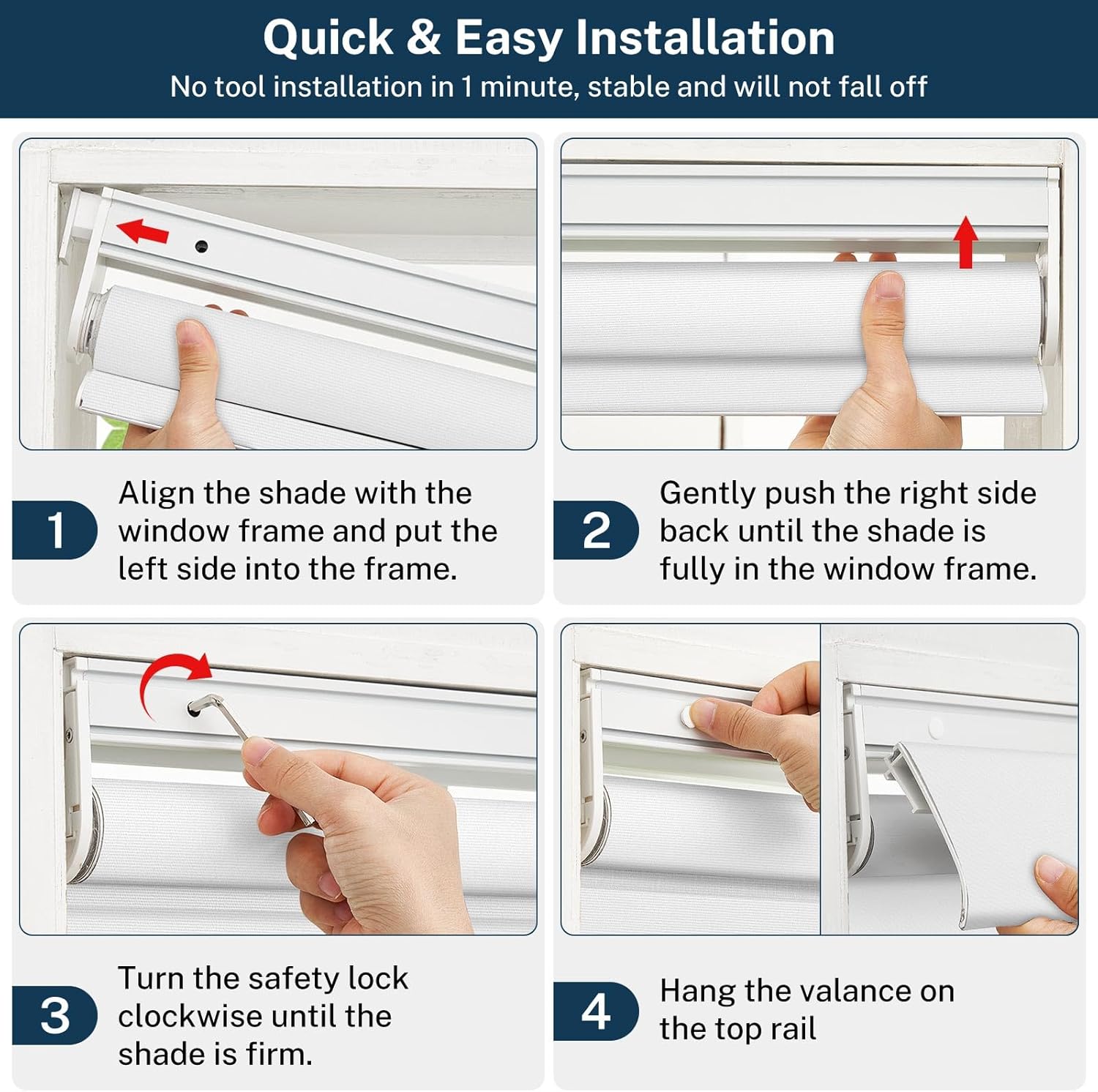 Quick & Easy Installation

No tool installation in 1 minute, stable and will not fall off

1 Align the shade with the window frame and put the left side into the frame.

2 Gently push the right side back until the shade is fully in the window frame.

3 Turn the safety lock clockwise until the shade is firm.

4 Hang the valance on the top rail