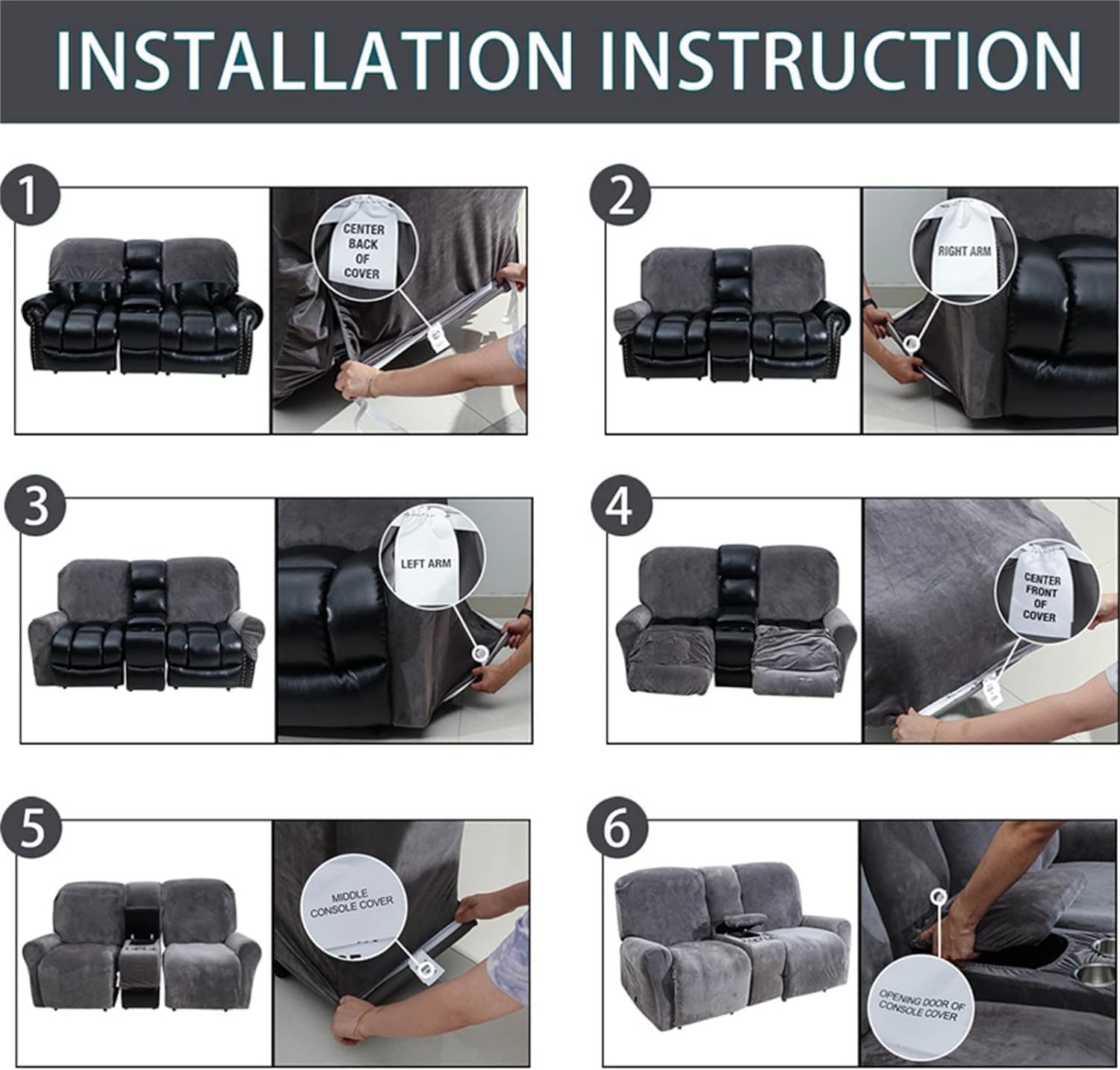 INSTALLATION INSTRUCTION

1

CENTER BACK OF COVER

2

RIGHT ARM

3

LEFT ARM

4

CENTER FRONT OF COVER

5

MIDDLE CONSOLE COVER

6

OPENING DOOR OF CONSOLE COVER