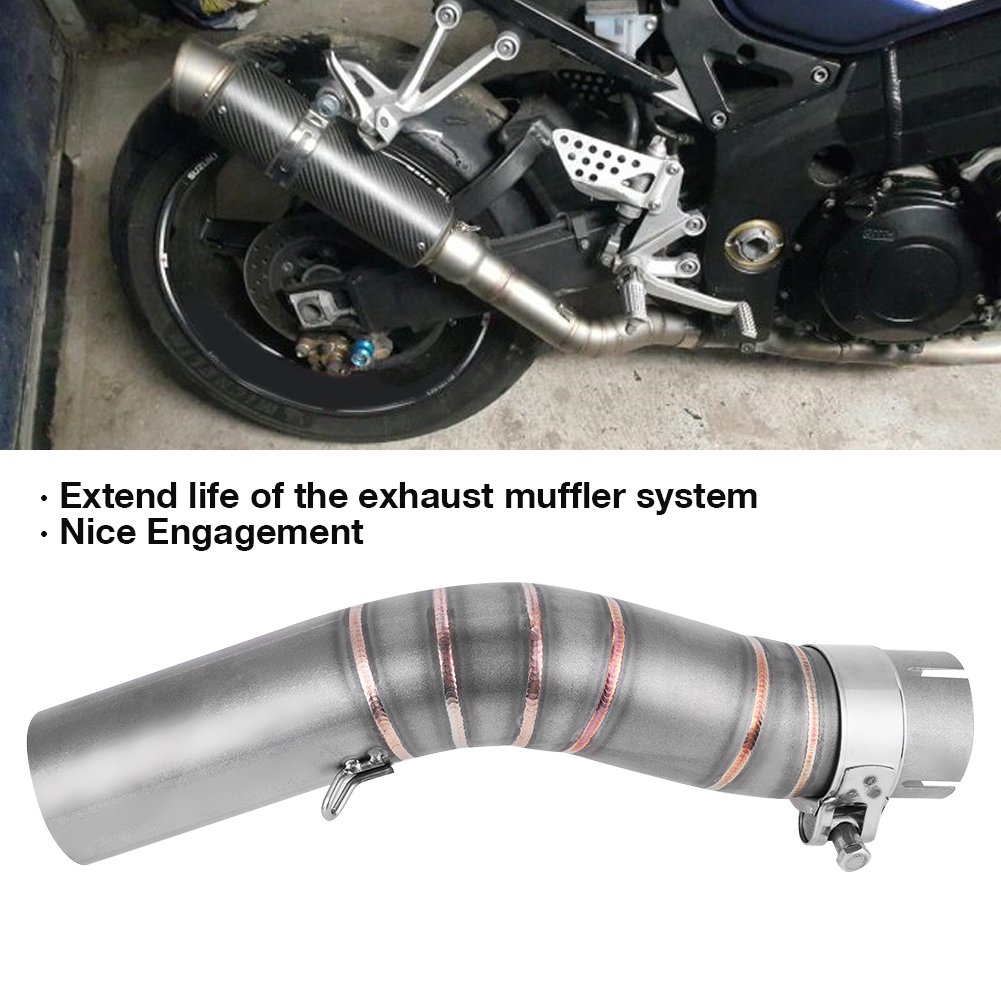 · Extend life of the exhaust muffler system
· Nice Engagement