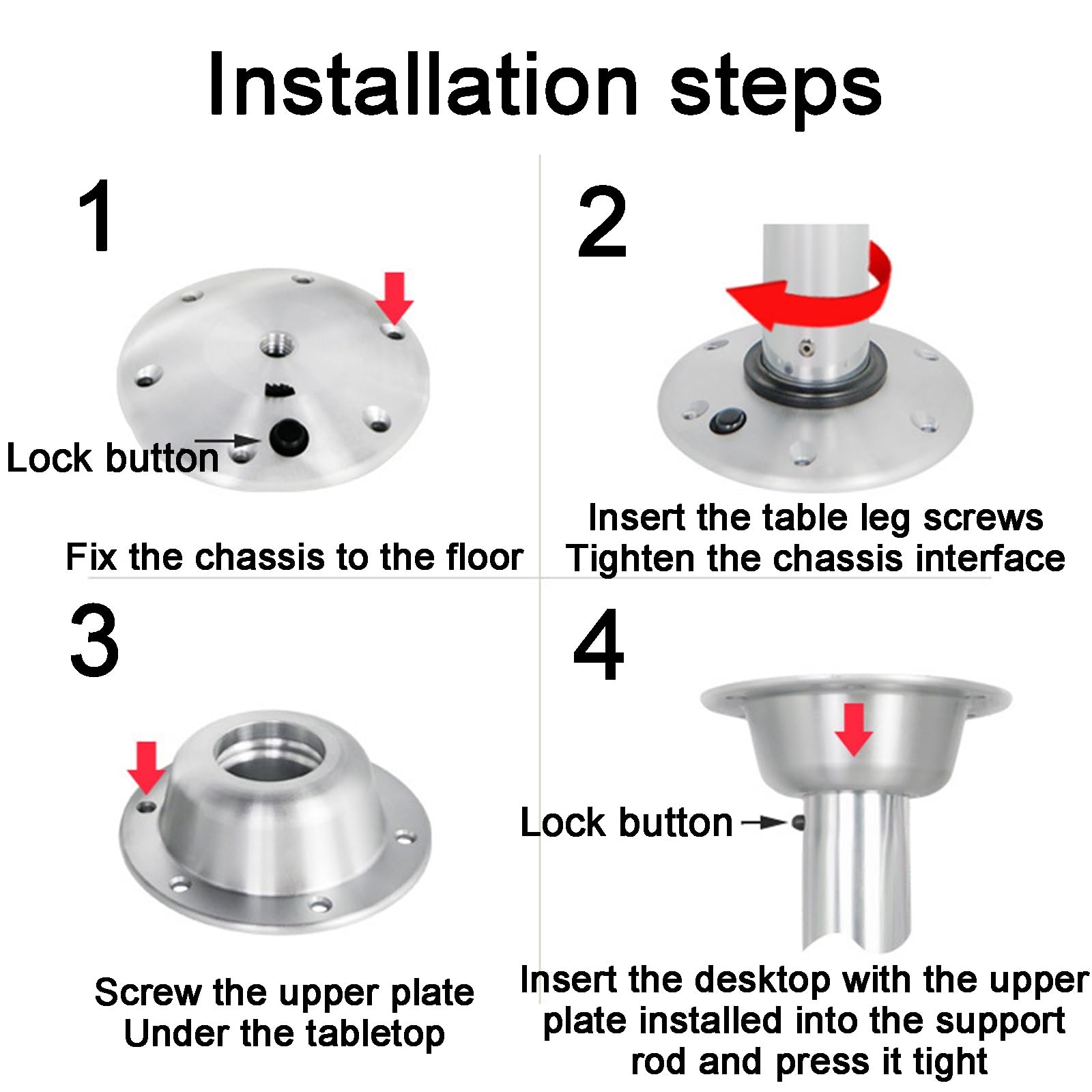 Installation steps

1

Lock button

Fix the chassis to the floor

2

Insert the table leg screws
Tighten the chassis interface

3

Screw the upper plate
Under the tabletop

4

Lock button

Insert the desktop with the upper plate installed into the support rod and press it tight