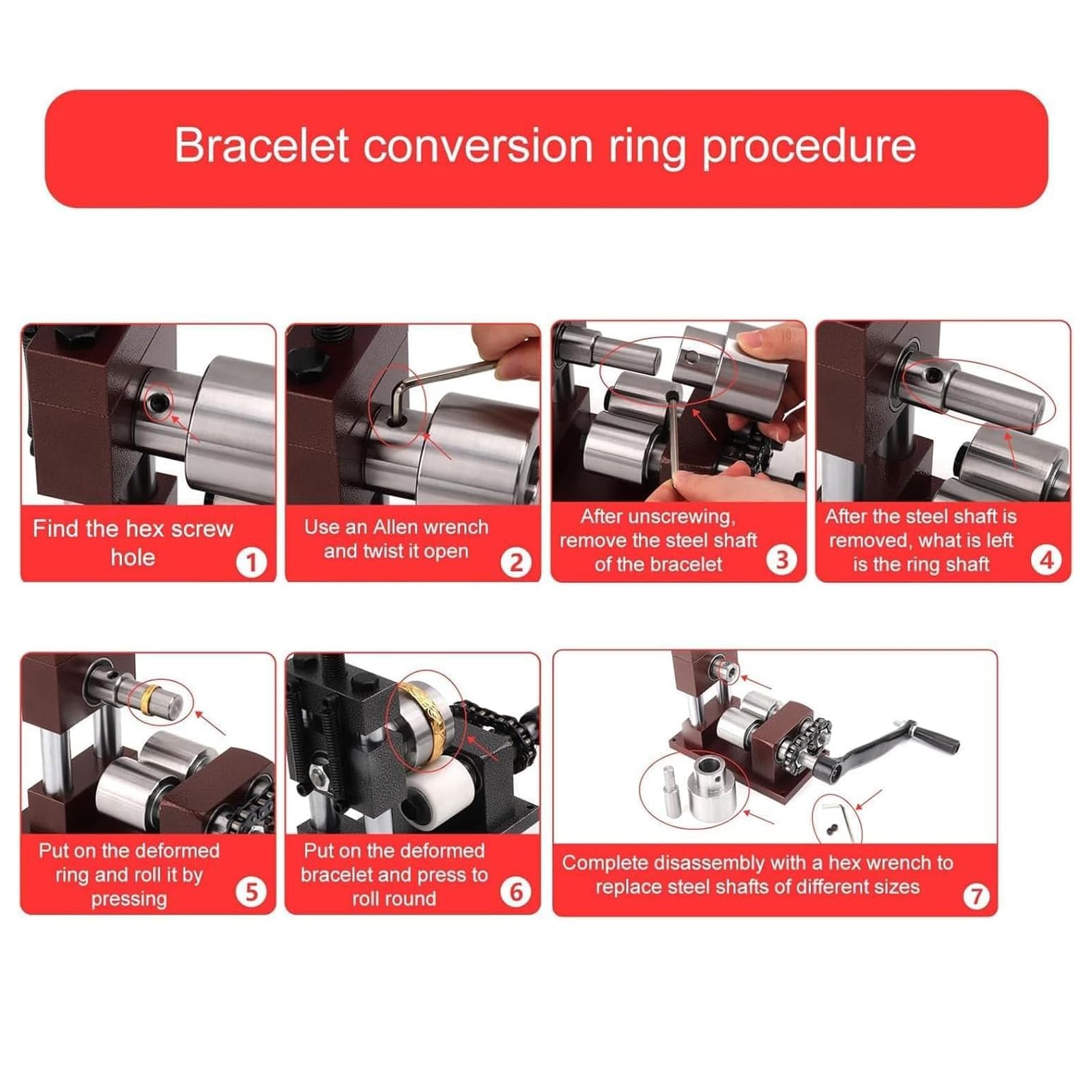 Bracelet conversion ring procedure

Find the hex screw hole 1

Use an Allen wrench and twist it open 2

After unscrewing, remove the steel shaft of the bracelet 3

After the steel shaft is removed, what is left is the ring shaft 4

Put on the deformed ring and roll it by pressing 5

Put on the deformed bracelet and press to roll round 6

Complete disassembly with a hex wrench to replace steel shafts of different sizes 7