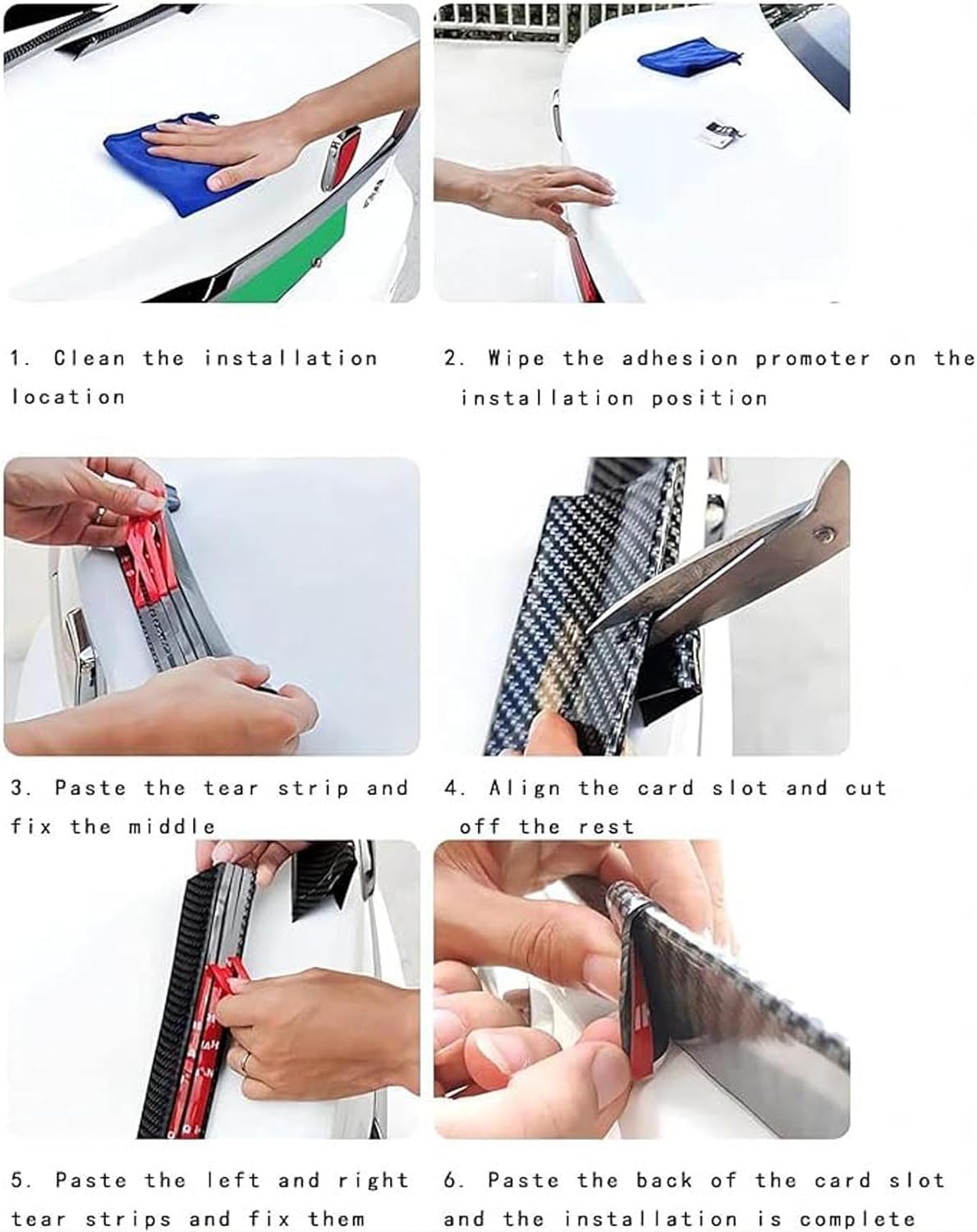 1. Clean the installation location

2. Wipe the adhesion promoter on the installation position

3. Paste the tear strip and fix the middle

4. Align the card slot and cut off the rest

5. Paste the left and right tear strips and fix them

6. Paste the back of the card slot and the installation is complete