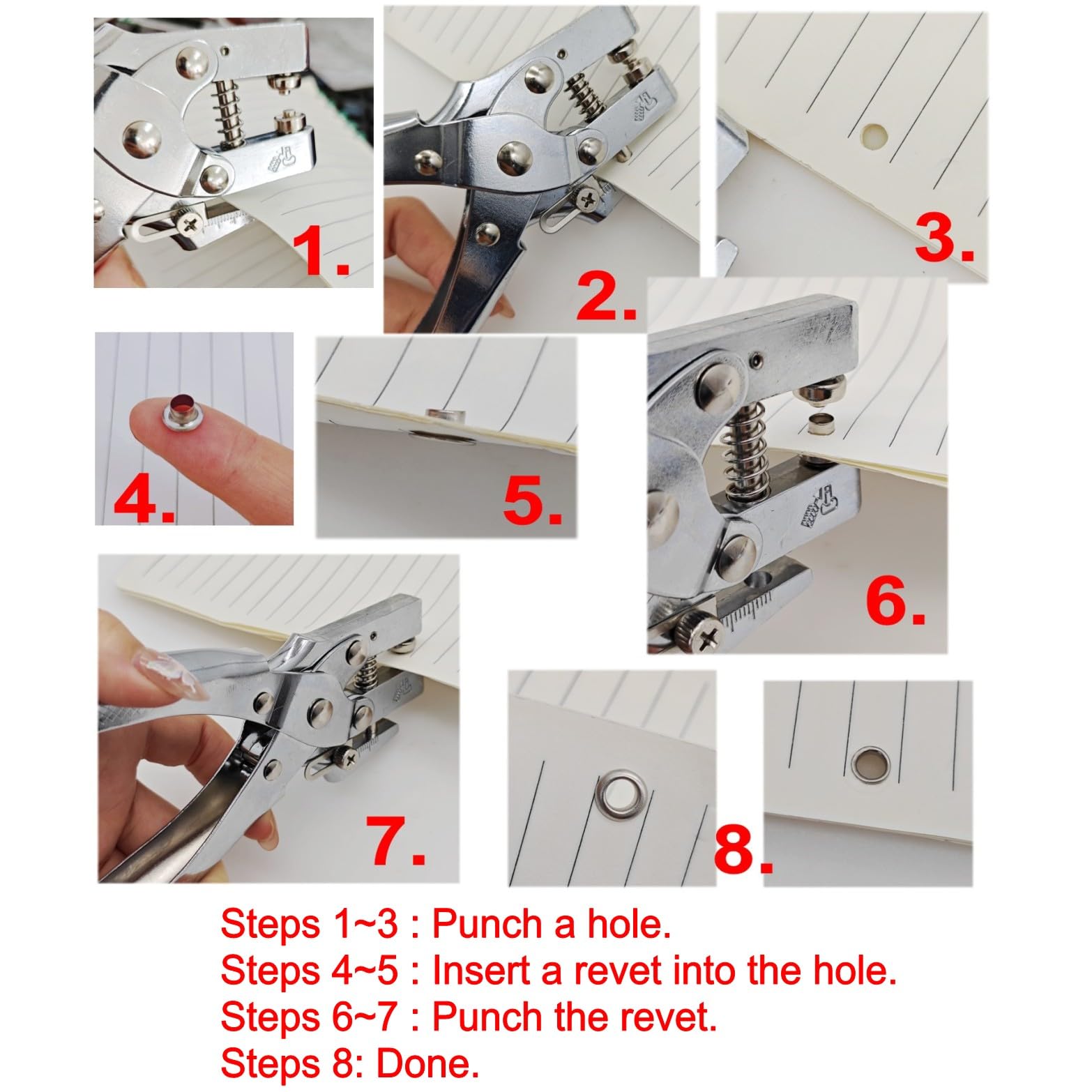 1.

2.

3.

4.

5.

6.

7.

8.

Steps 1~3 : Punch a hole.
Steps 4~5 : Insert a revet into the hole.
Steps 6~7 : Punch the revet.
Steps 8: Done.