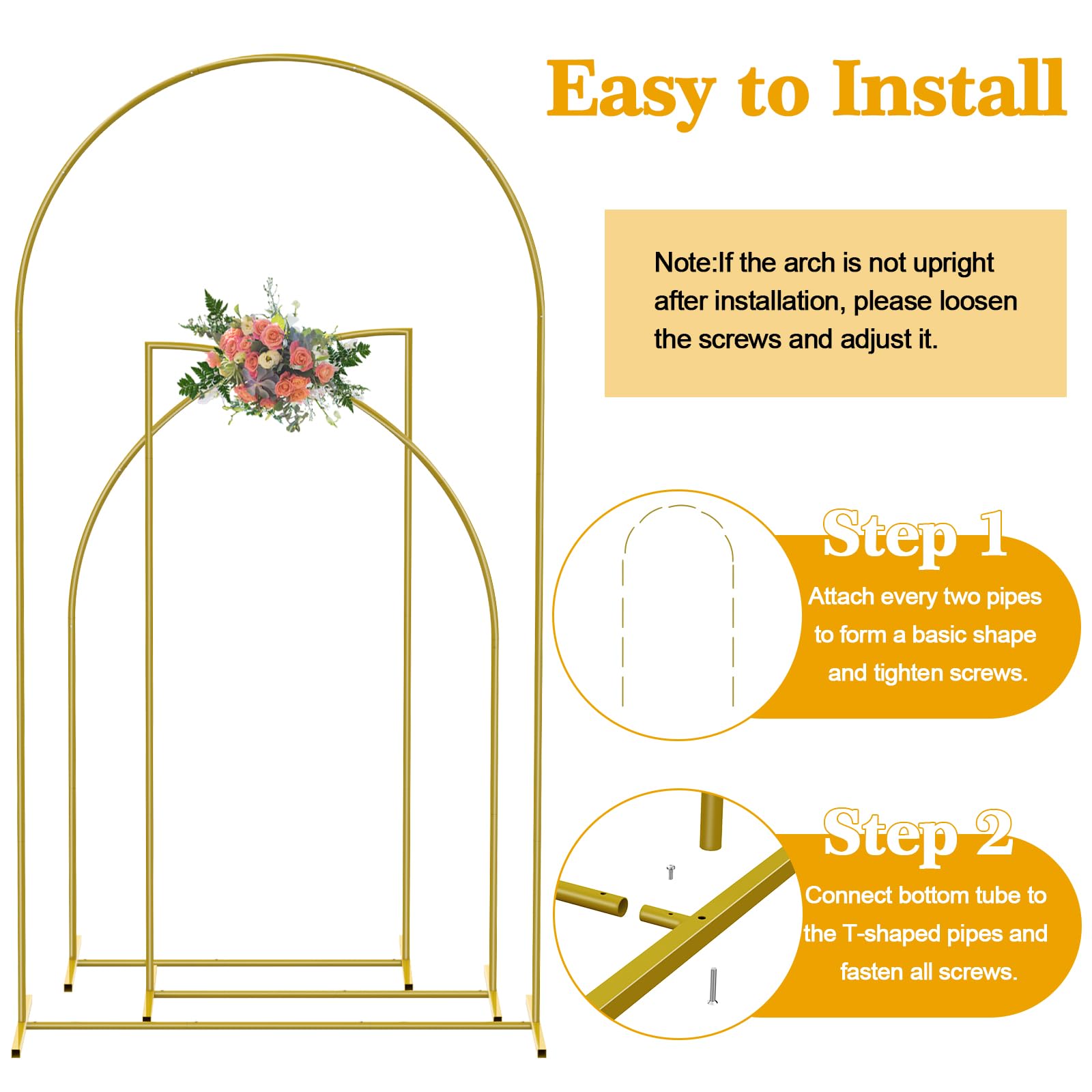 Easy to Install

Note:If the arch is not upright after installation, please loosen the screws and adjust it.

Step 1

Attach every two pipes to form a basic shape and tighten screws.

Step 2

Connect bottom tube to the T-shaped pipes and fasten all screws.