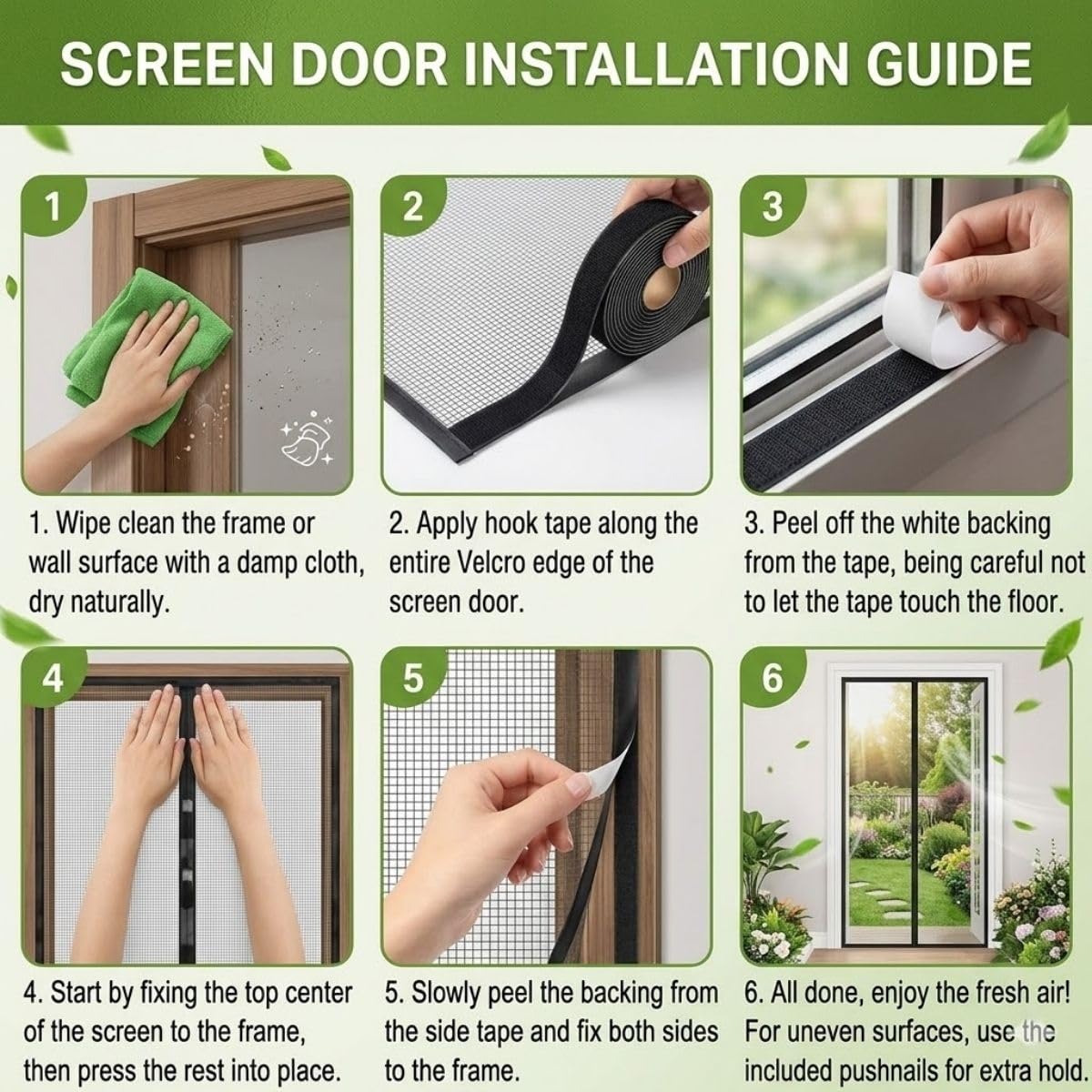 SCREEN DOOR INSTALLATION GUIDE

1

2

3

1. Wipe clean the frame or wall surface with a damp cloth, dry naturally.

2. Apply hook tape along the entire Velcro edge of the screen door.

3. Peel off the white backing from the tape, being careful not to let the tape touch the floor.

4

5

6

4. Start by fixing the top center of the screen to the frame, then press the rest into place.

5. Slowly peel the backing from the side tape and fix both sides to the frame.

6. All done, enjoy the fresh air! For uneven surfaces, use the included pushnails for extra hold.